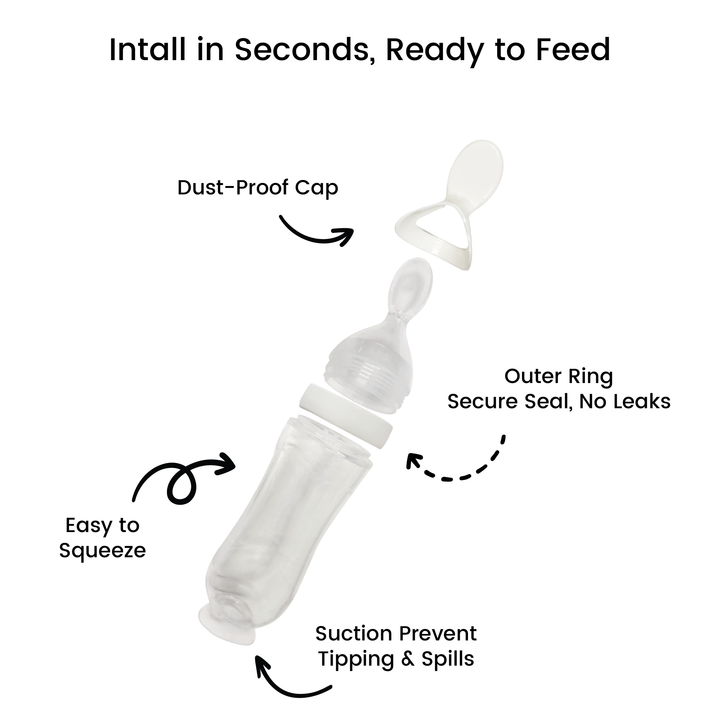 Intall in Seconds, Ready to Feed

Dust-Proof Cap

Outer Ring
Secure Seal, No Leaks

Easy to
Squeeze

Suction Prevent
Tipping & Spills