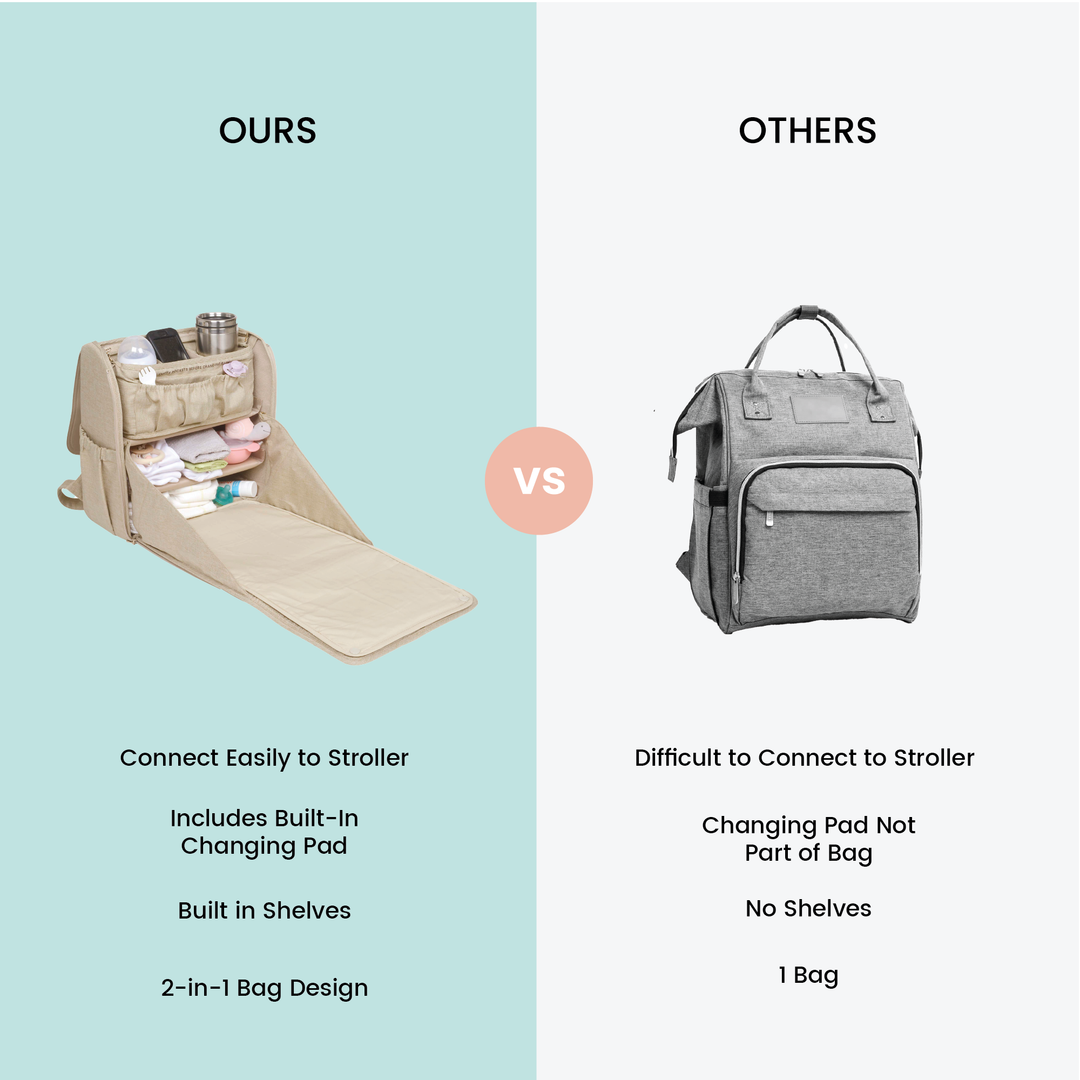 OURS

Connect Easily to Stroller

Includes Built-In Changing Pad

Built in Shelves

2-in-1 Bag Design

VS

OTHERS

Difficult to Connect to Stroller

Changing Pad Not Part of Bag

No Shelves

1 Bag