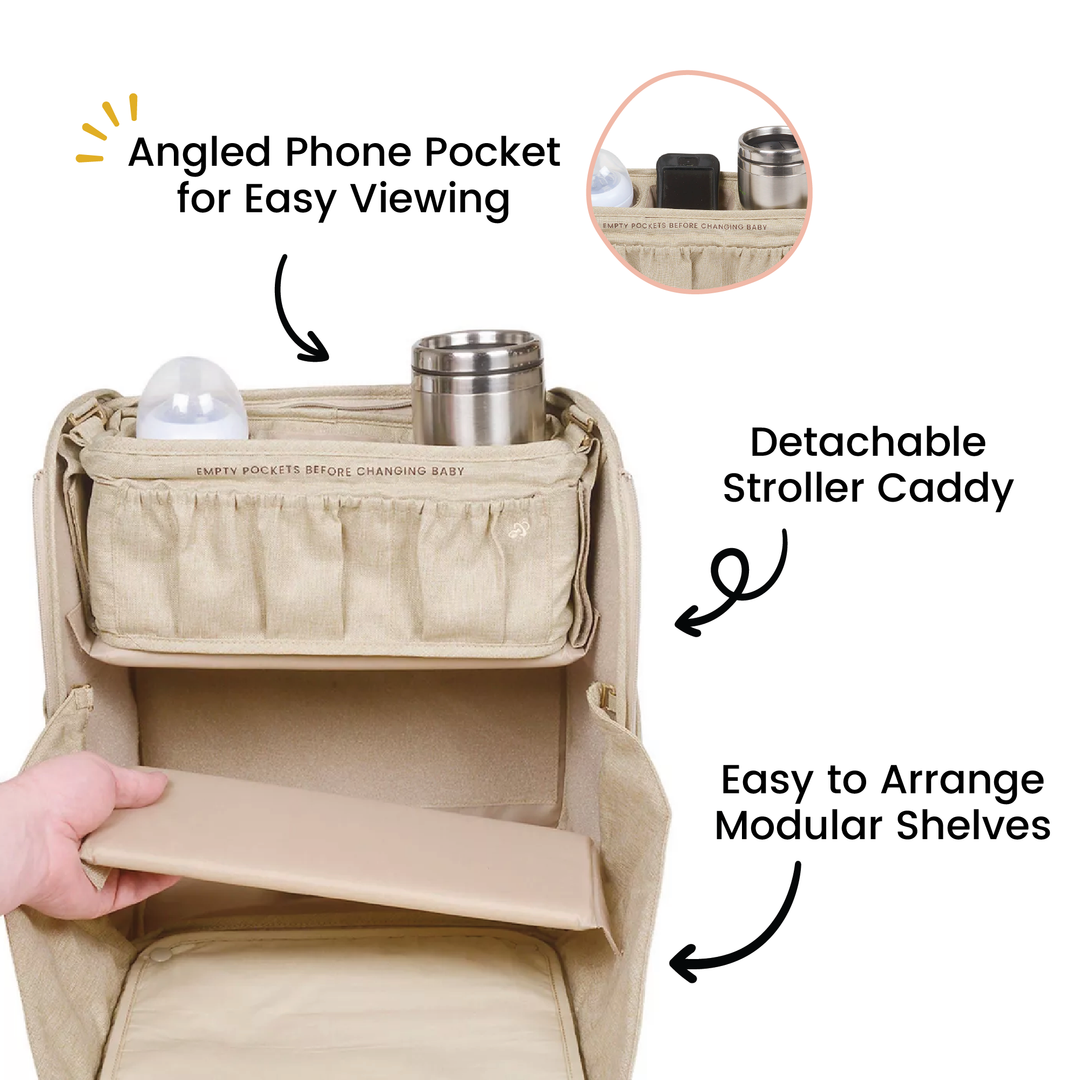 Angled Phone Pocket for Easy Viewing

EMPTY POCKETS BEFORE CHANGING BABY

EMPTY POCKETS BEFORE CHANGING BABY

Detachable Stroller Caddy

Easy to Arrange Modular Shelves