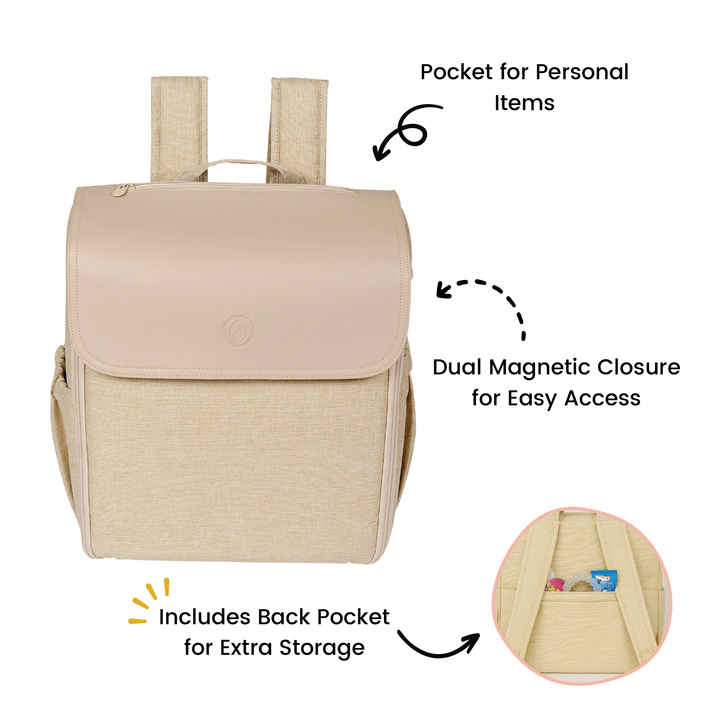 Pocket for Personal Items

Dual Magnetic Closure for Easy Access

Includes Back Pocket for Extra Storage