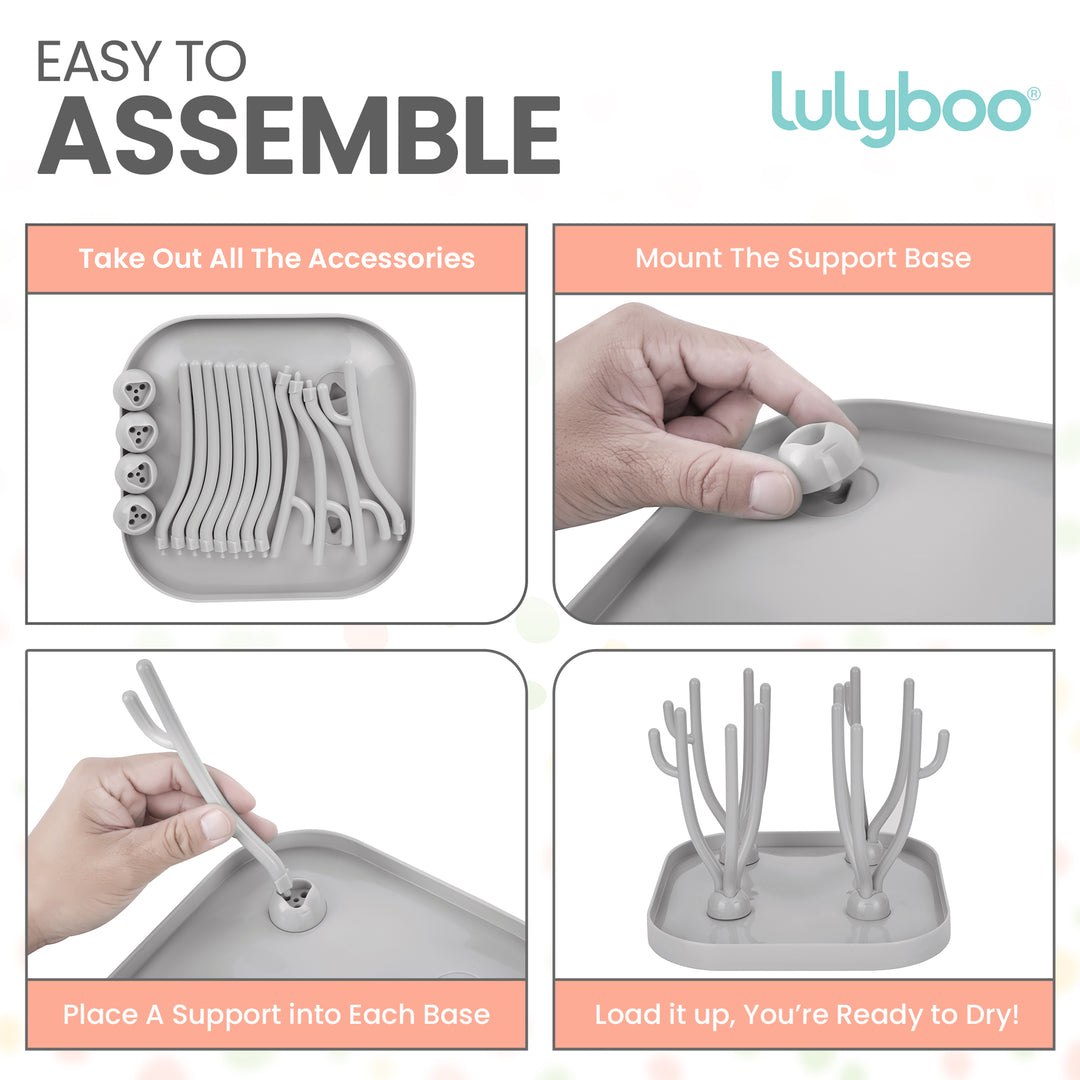 EASY TO
ASSEMBLE

lulyboo®

Take Out All The Accessories

Mount The Support Base

Place A Support into Each Base

Load it up, You're Ready to Dry!