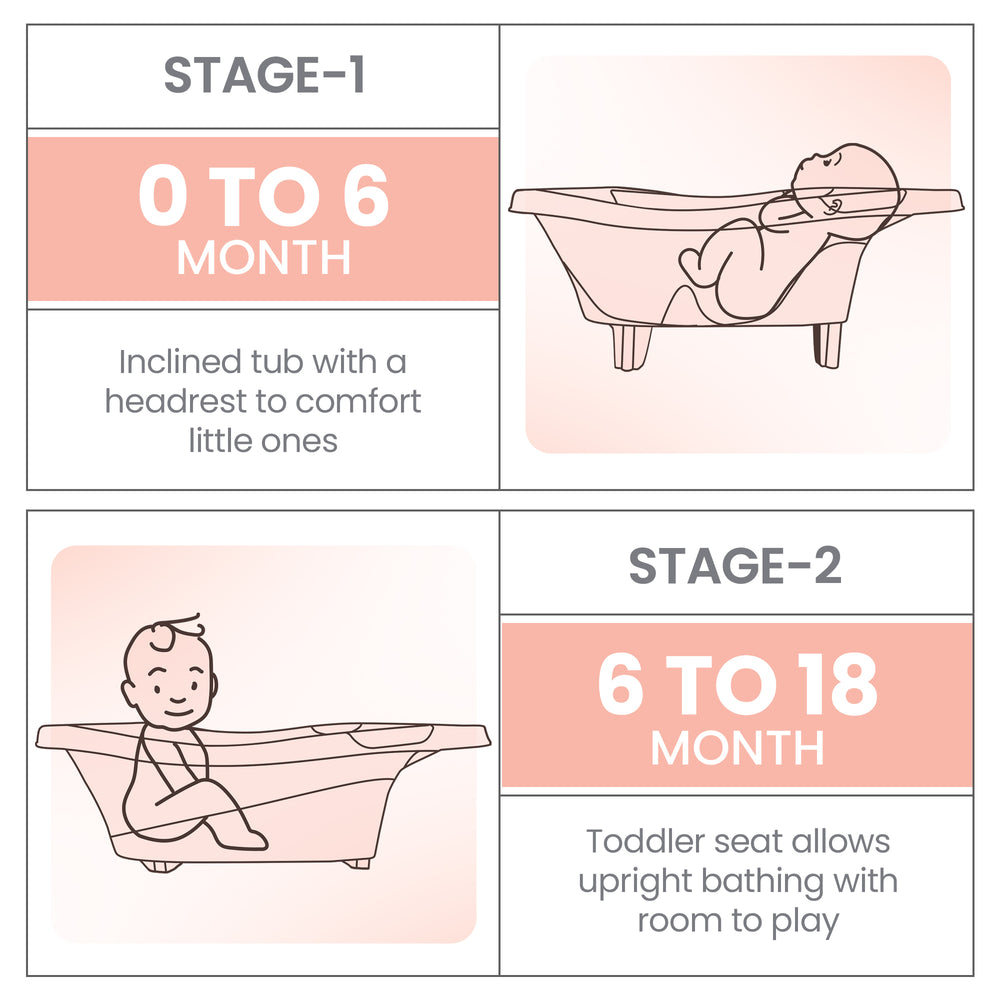 STAGE-1

0 TO 6
MONTH

Inclined tub with a headrest to comfort little ones

STAGE-2

6 TO 18
MONTH

Toddler seat allows upright bathing with room to play