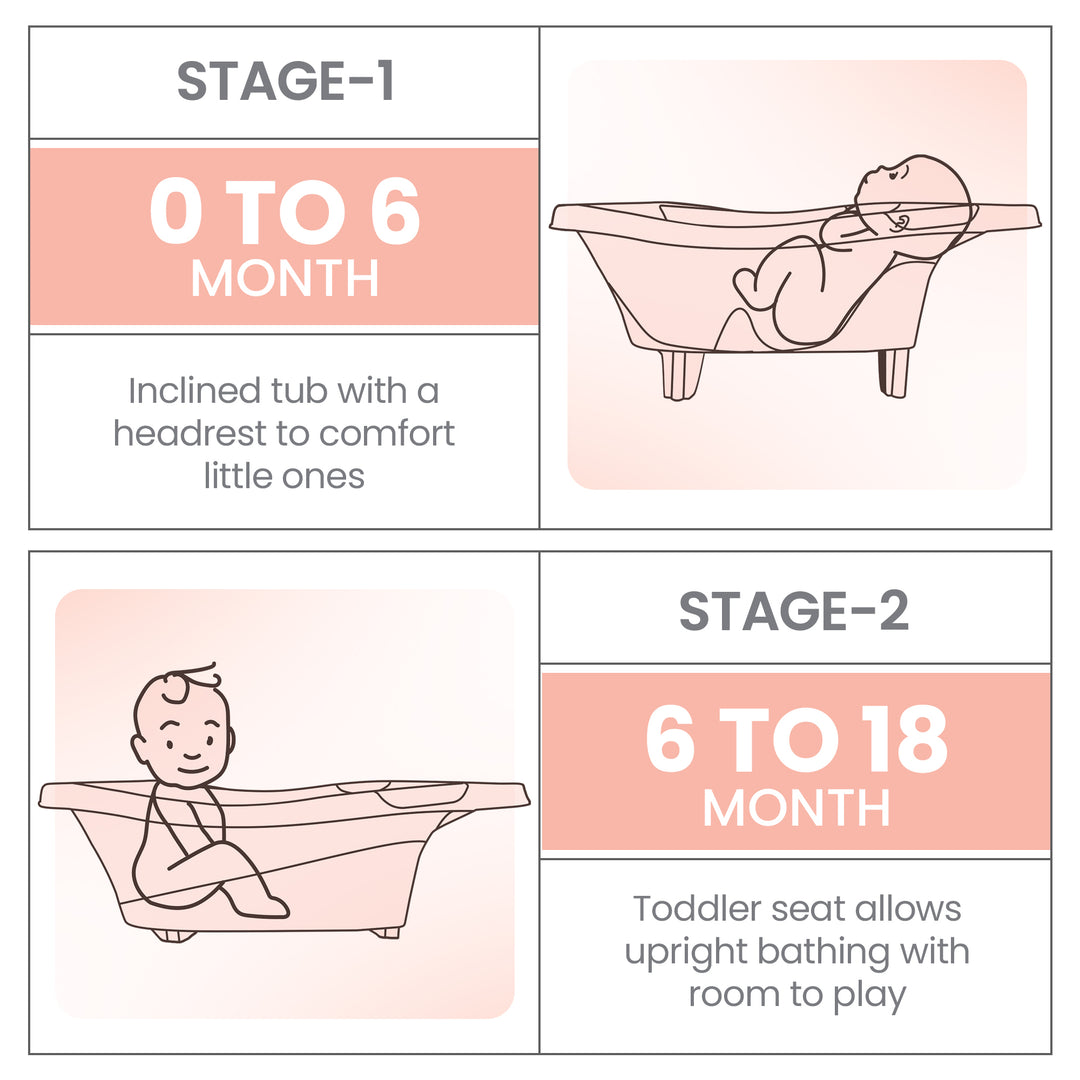 STAGE-1

0 TO 6
MONTH

Inclined tub with a headrest to comfort little ones

STAGE-2

6 TO 18
MONTH

Toddler seat allows upright bathing with room to play