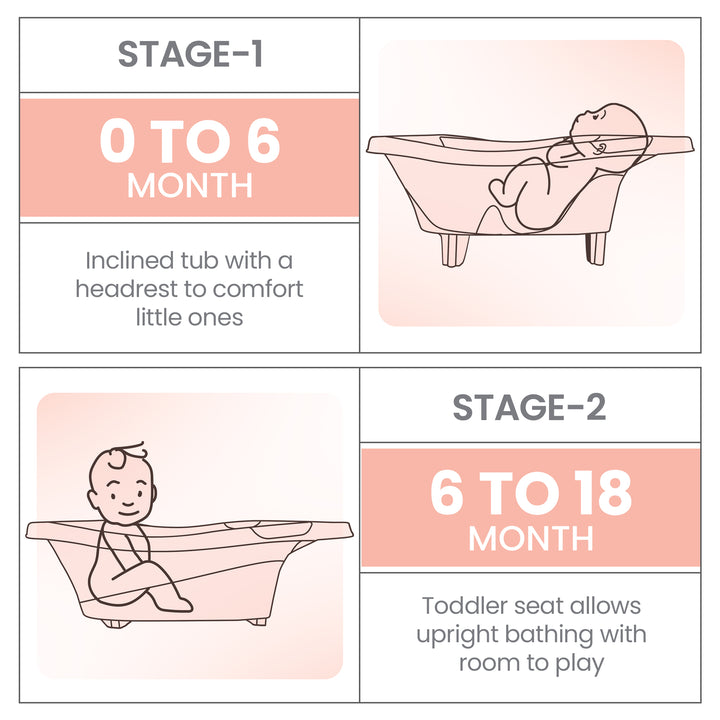 STAGE-1

0 TO 6
MONTH

Inclined tub with a headrest to comfort little ones

STAGE-2

6 TO 18
MONTH

Toddler seat allows upright bathing with room to play