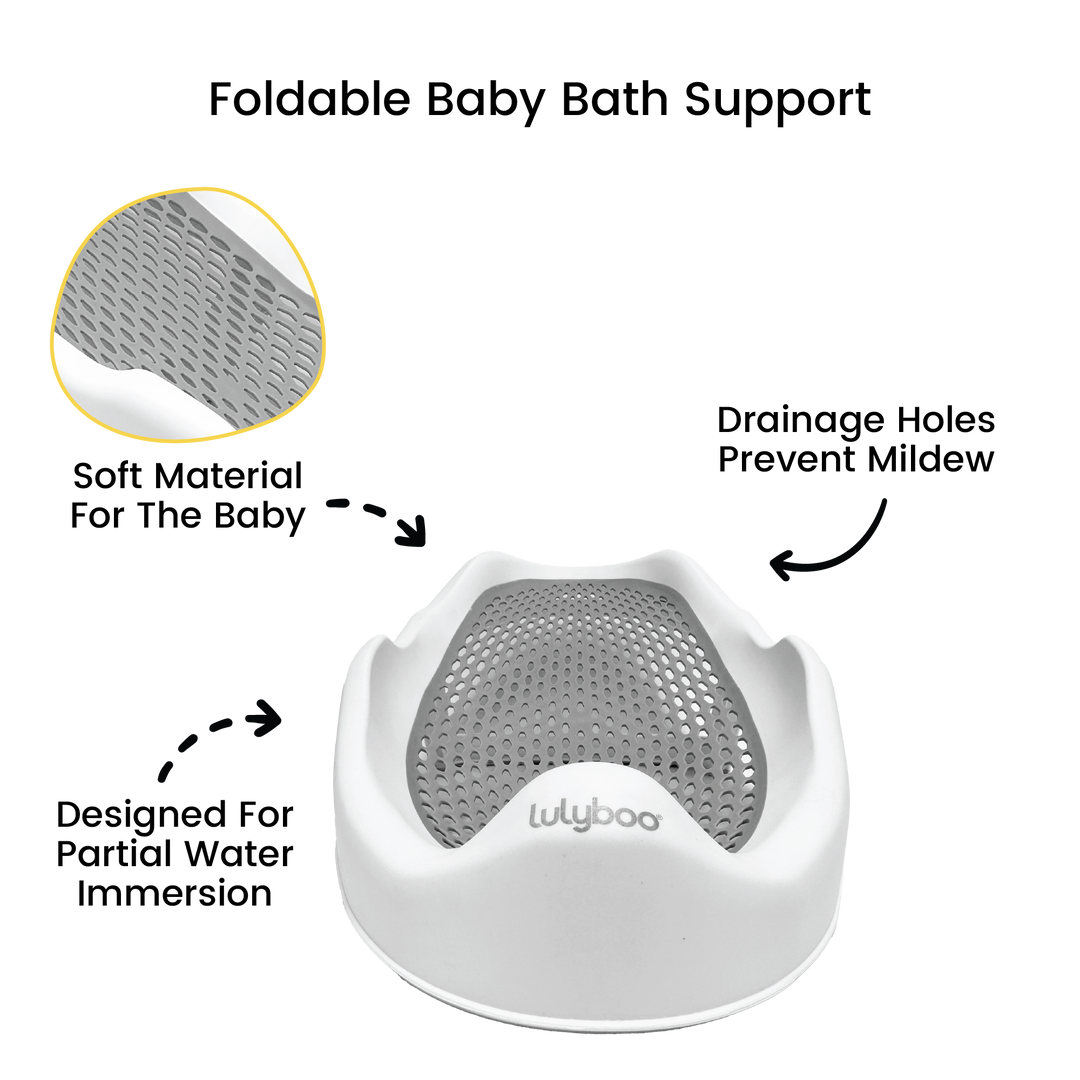 Foldable Baby Bath Support

Soft Material For The Baby

Drainage Holes Prevent Mildew

Designed For Partial Water Immersion

lulyboo®