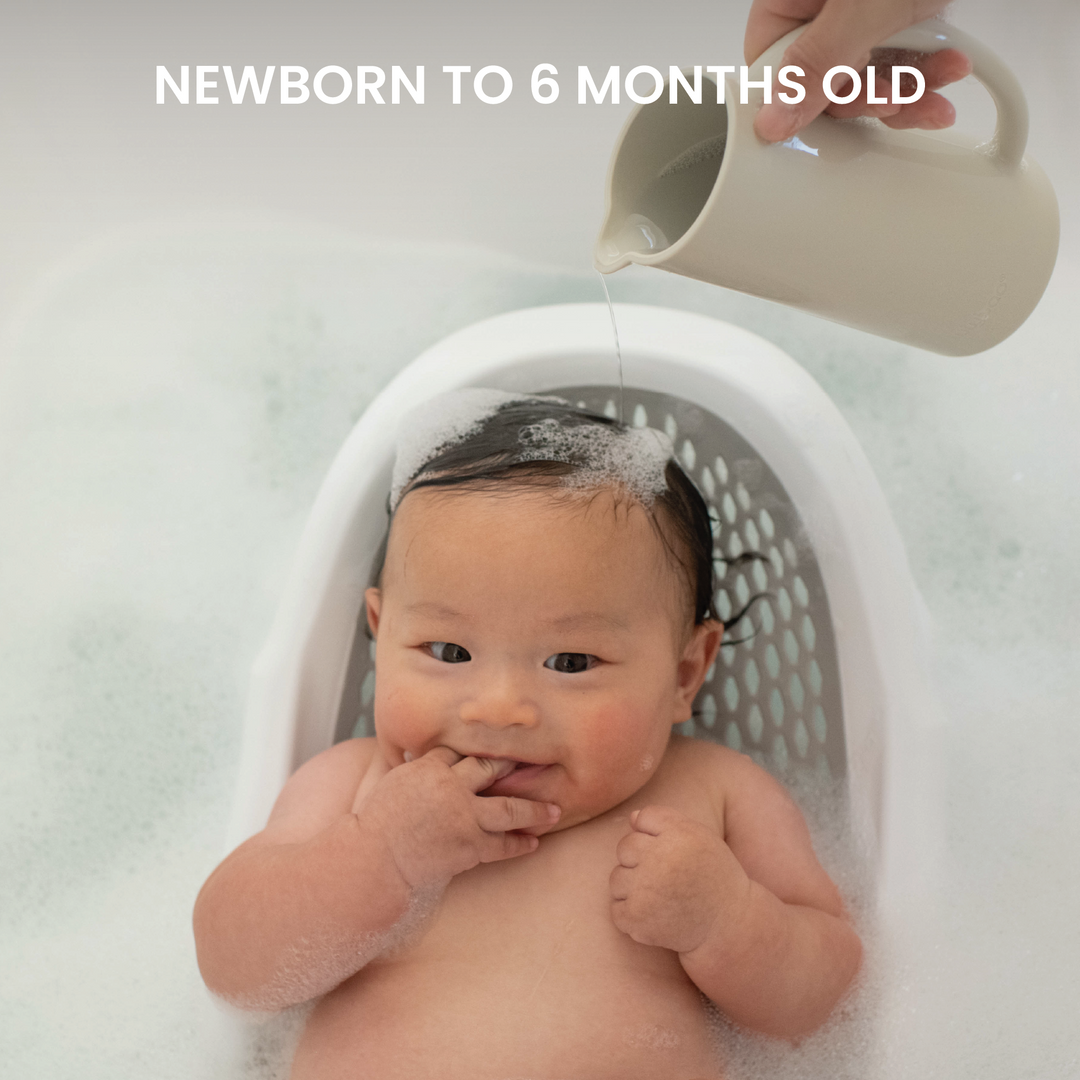 NEWBORN TO 6 MONTHS OLD