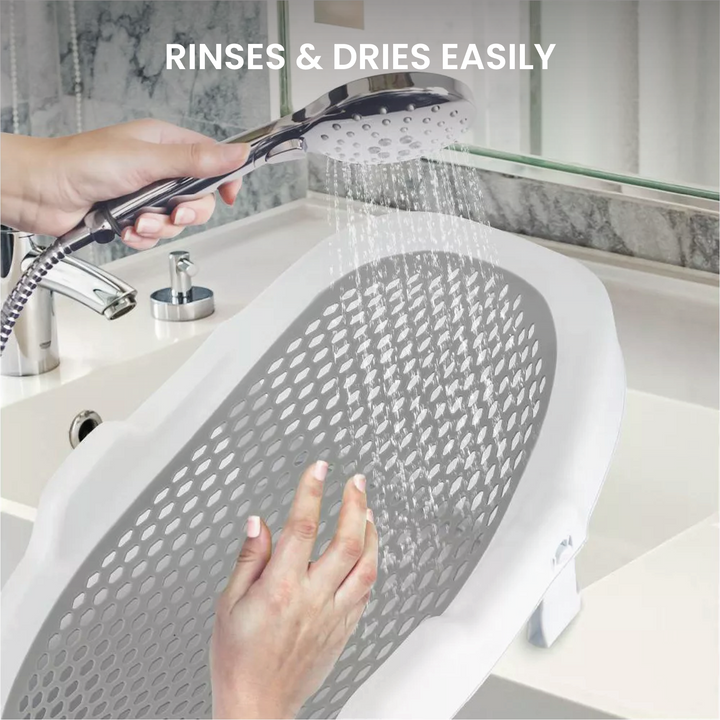 RINSES & DRIES EASILY