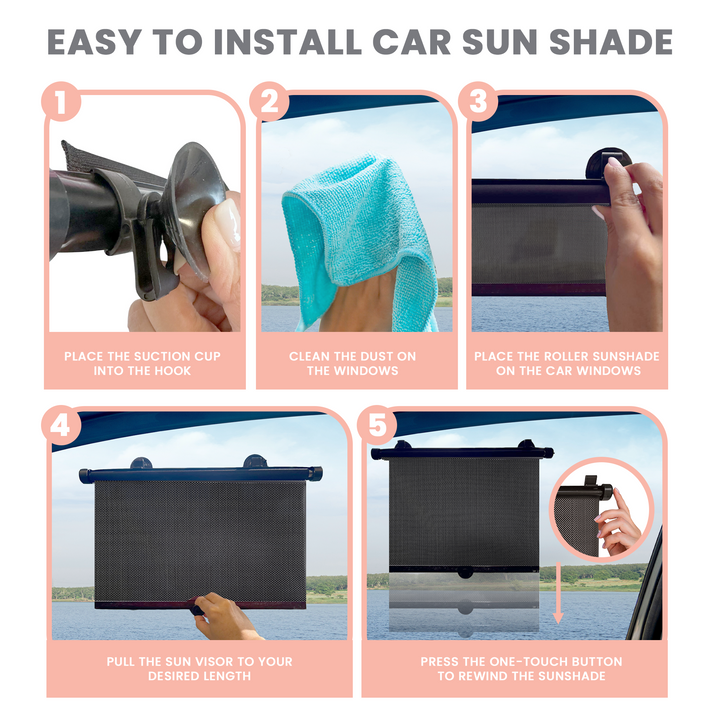 EASY TO INSTALL CAR SUN SHADE

1
PLACE THE SUCTION CUP INTO THE HOOK

2
CLEAN THE DUST ON THE WINDOWS

3
PLACE THE ROLLER SUNSHADE ON THE CAR WINDOWS

4
PULL THE SUN VISOR TO YOUR DESIRED LENGTH

5
PRESS THE ONE-TOUCH BUTTON TO REWIND THE SUNSHADE