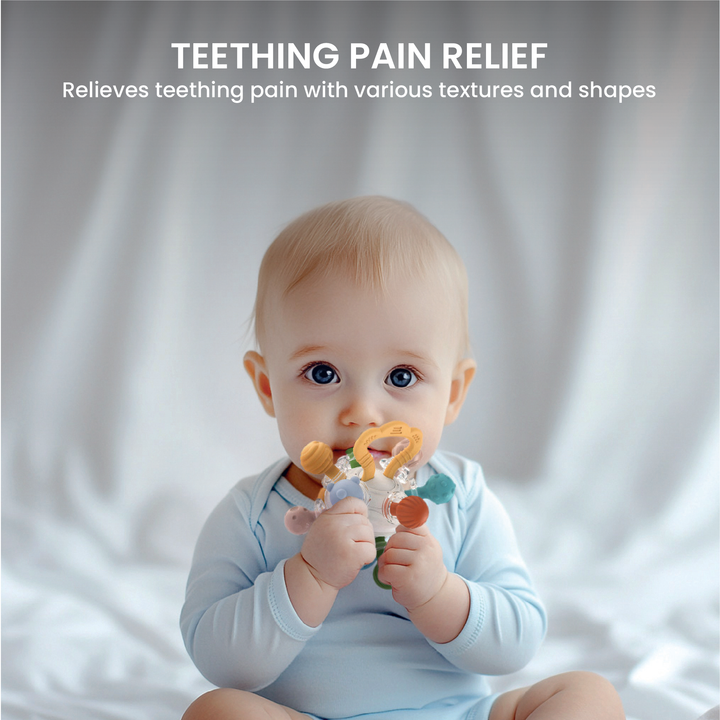 TEETHING PAIN RELIEF
Relieves teething pain with various textures and shapes