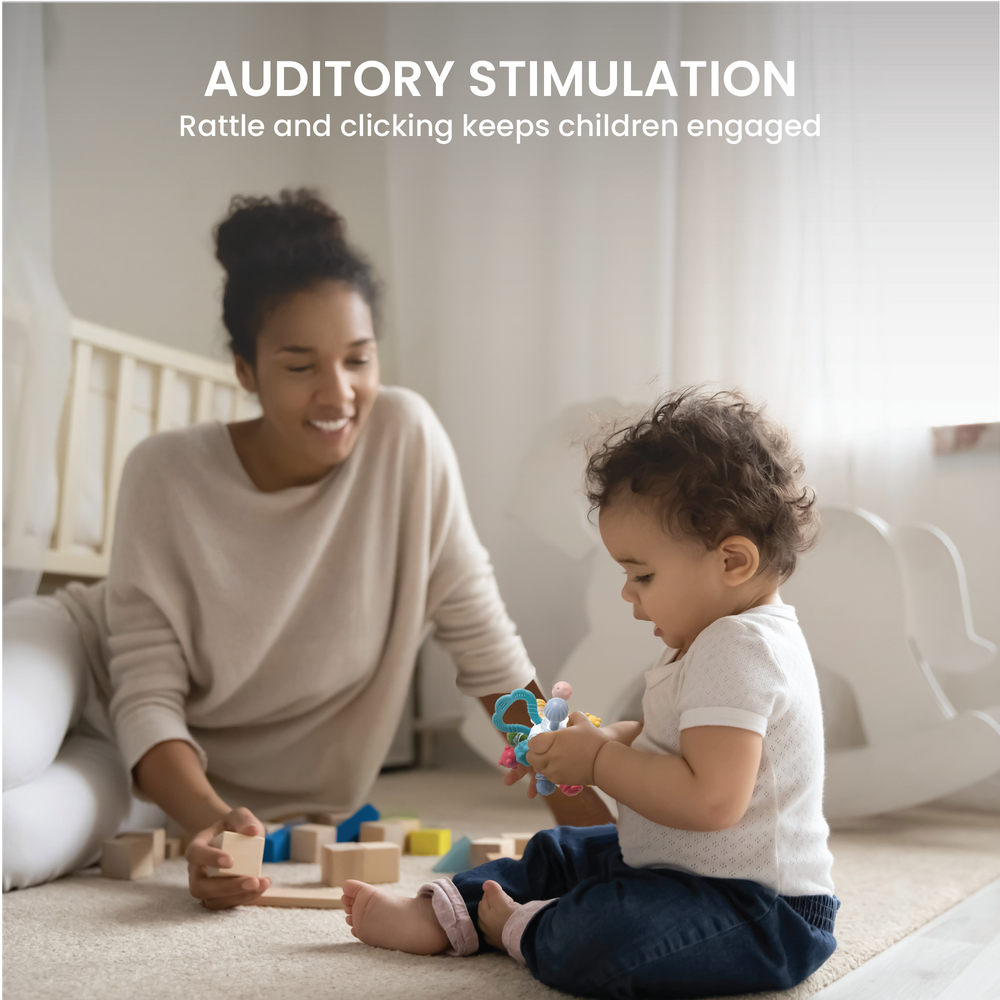 AUDITORY STIMULATION
Rattle and clicking keeps children engaged