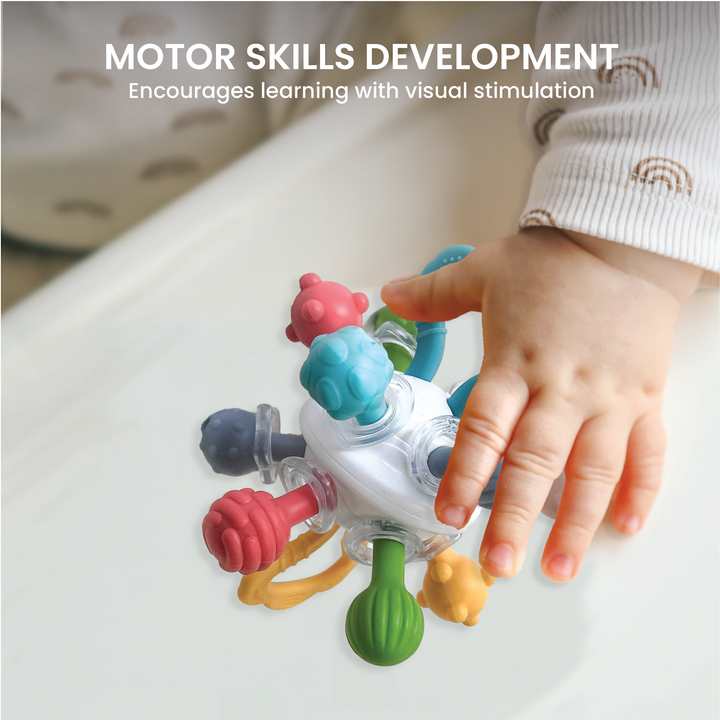 MOTOR SKILLS DEVELOPMENT
Encourages learning with visual stimulation