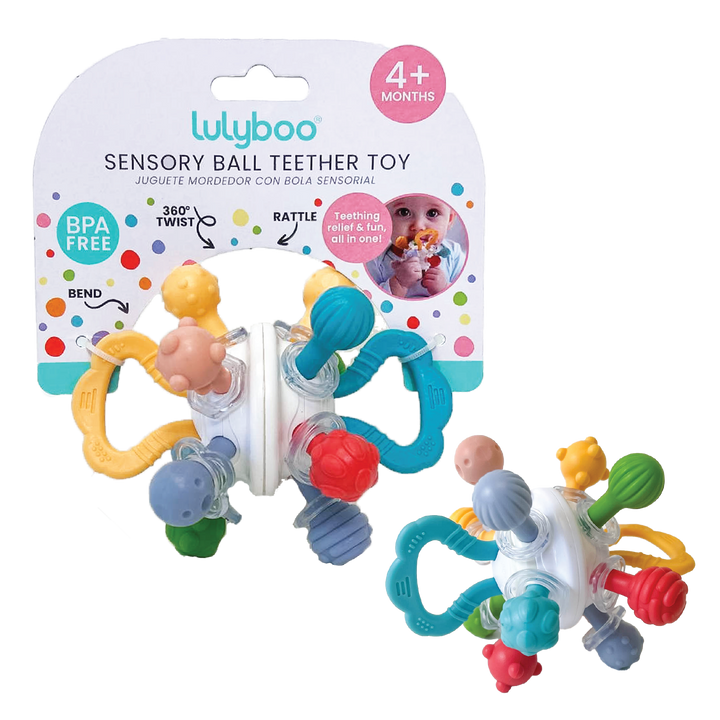 4+ MONTHS

lulyboo®

SENSORY BALL TEETHER TOY

JUGUETE MORDEDOR CON BOLA SENSORIAL

BPA FREE

360° TWIST

RATTLE

Teething relief & fun, all in one!

BEND