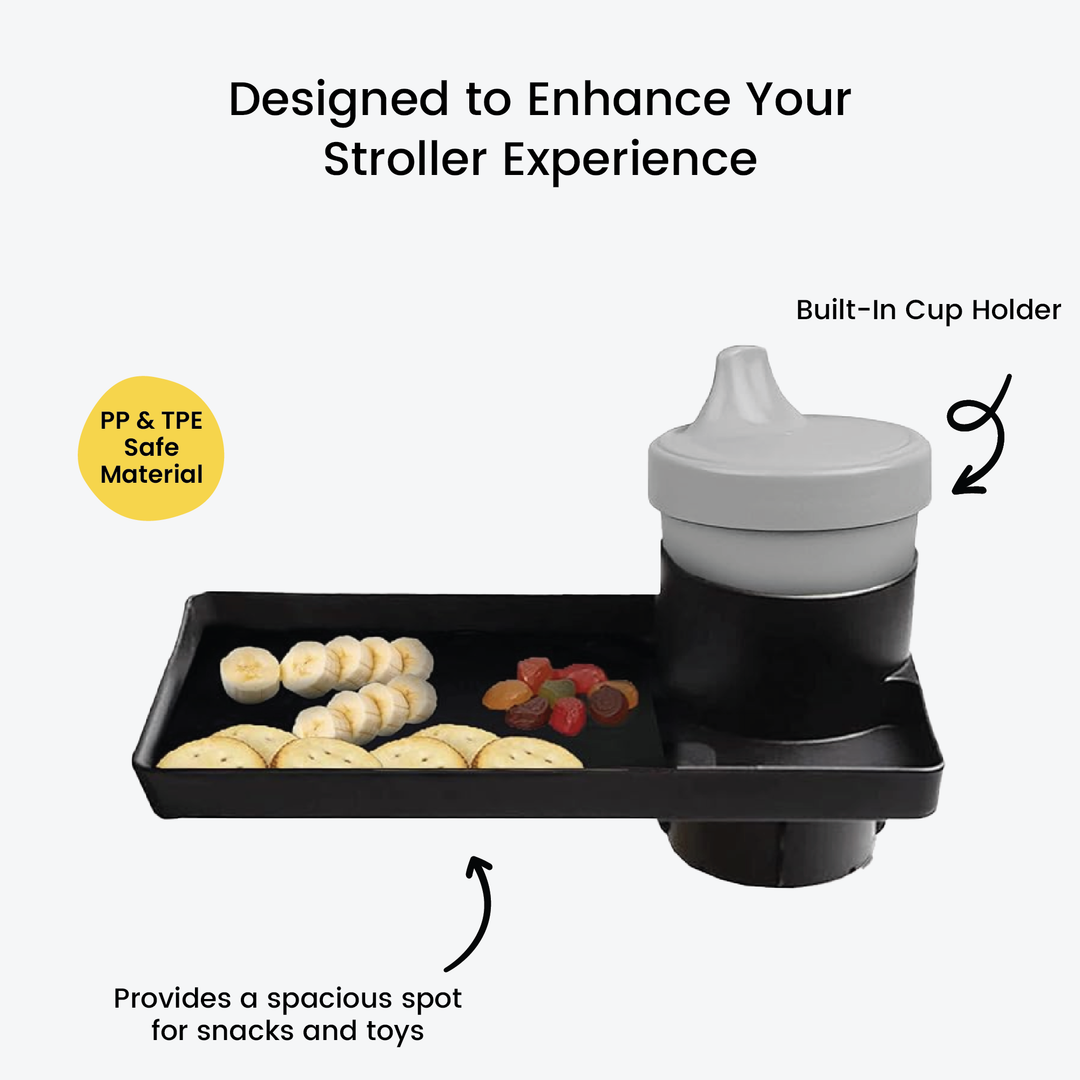 Designed to Enhance Your Stroller Experience

Built-In Cup Holder

PP & TPE Safe Material

Provides a spacious spot for snacks and toys