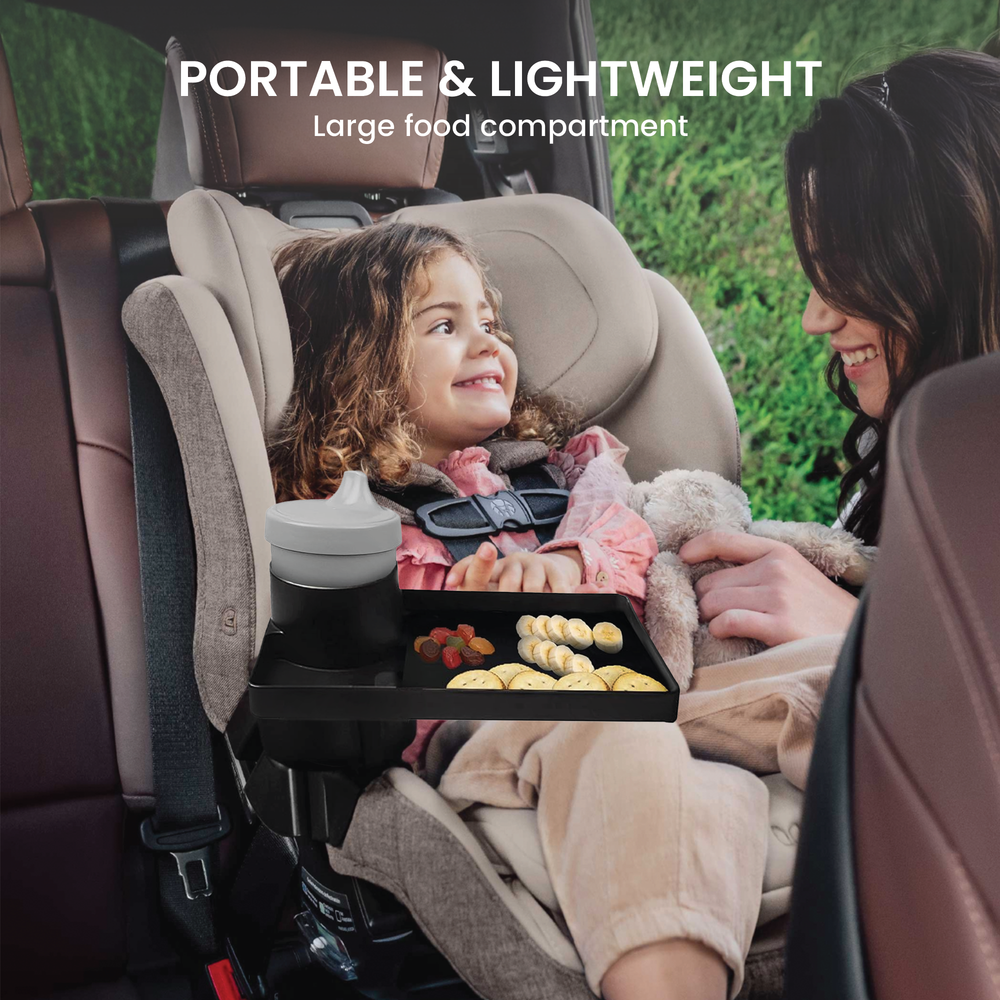 PORTABLE & LIGHTWEIGHT
Large food compartment