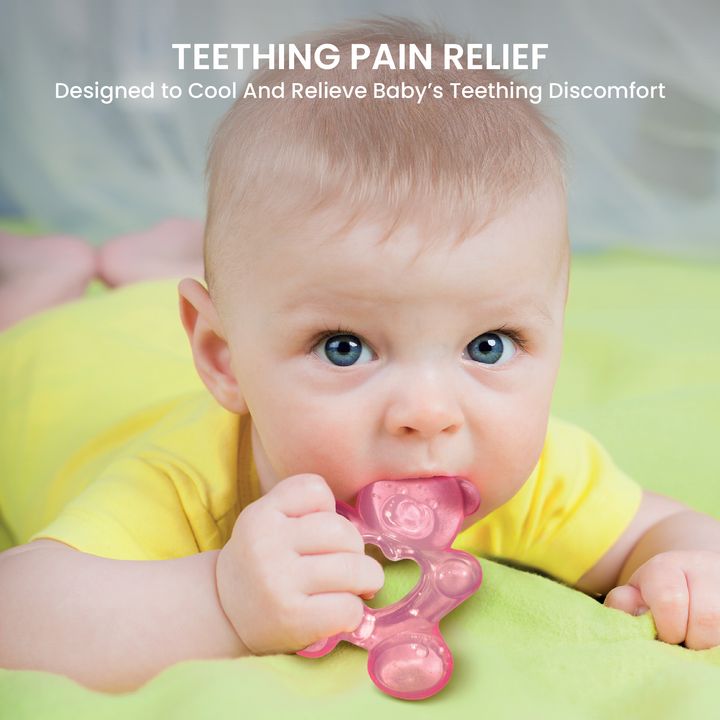 TEETHING PAIN RELIEF
Designed to Cool And Relieve Baby's Teething Discomfort