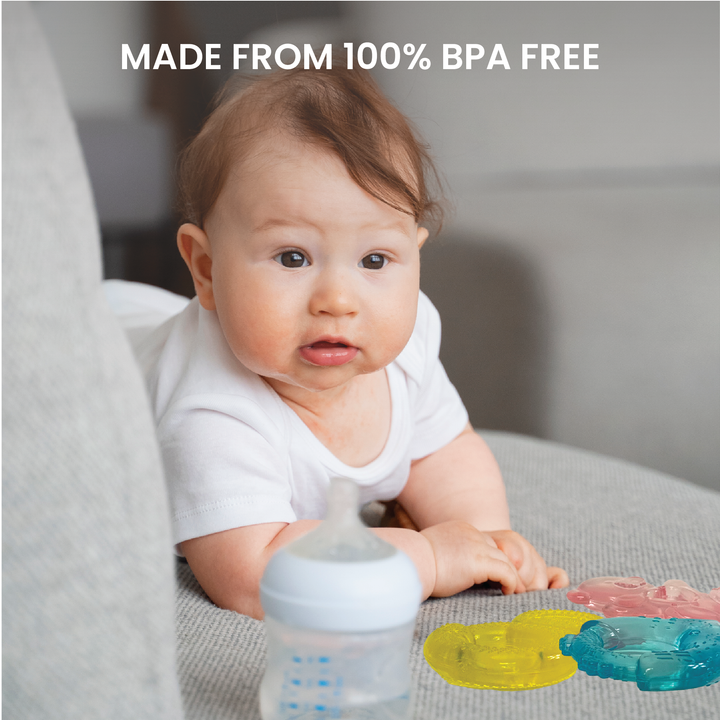 MADE FROM 100% BPA FREE