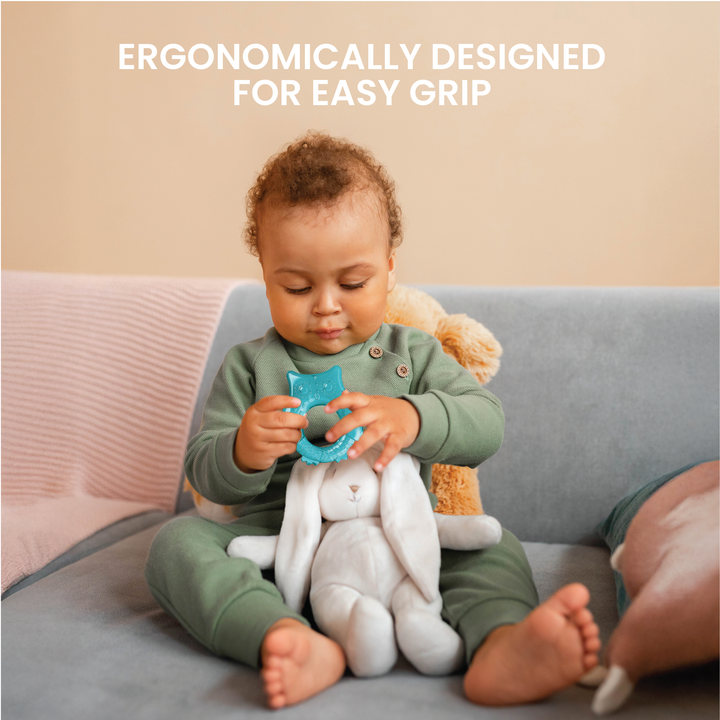 ERGONOMICALLY DESIGNED FOR EASY GRIP