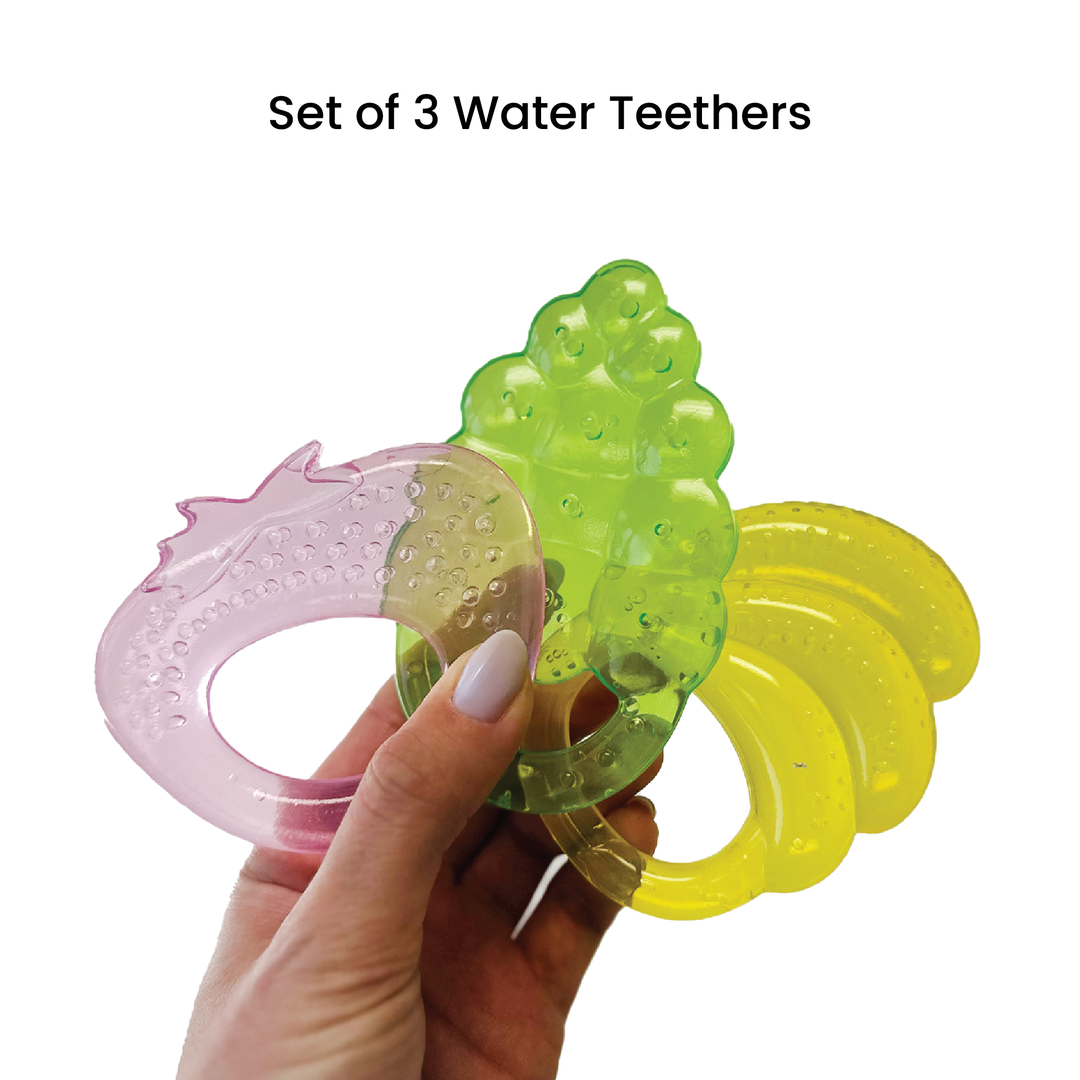 Set of 3 Water Teethers