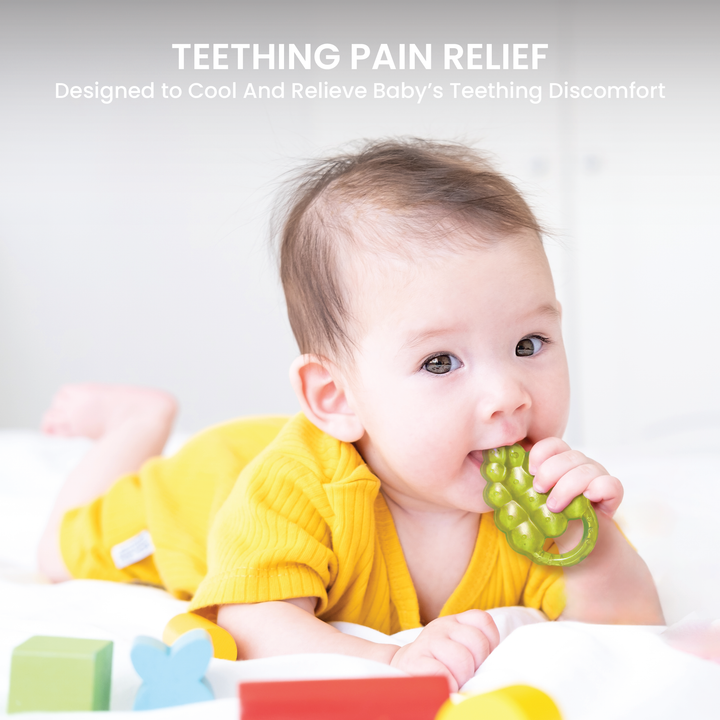 TEETHING PAIN RELIEF
Designed to Cool And Relieve Baby's Teething Discomfort