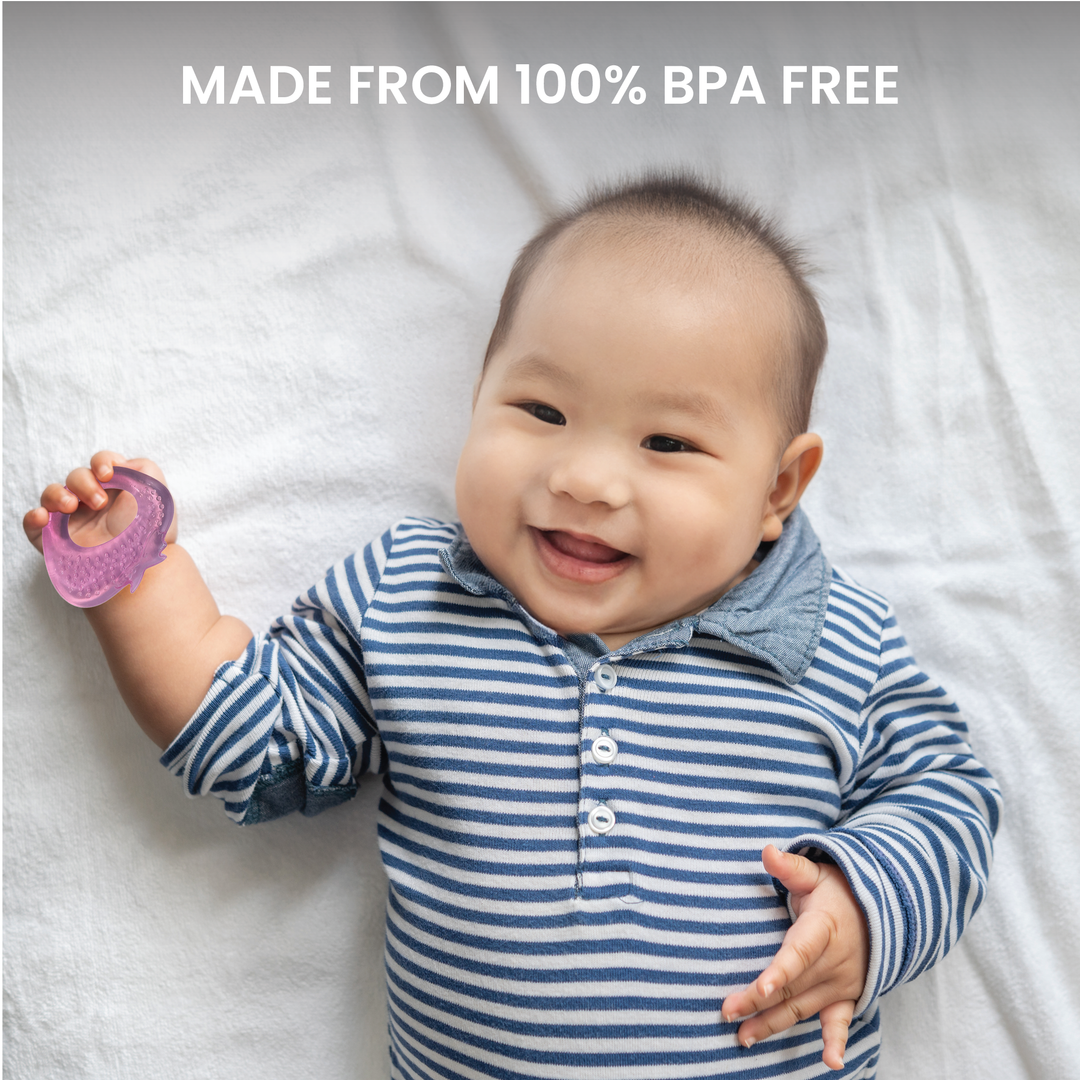 MADE FROM 100% BPA FREE