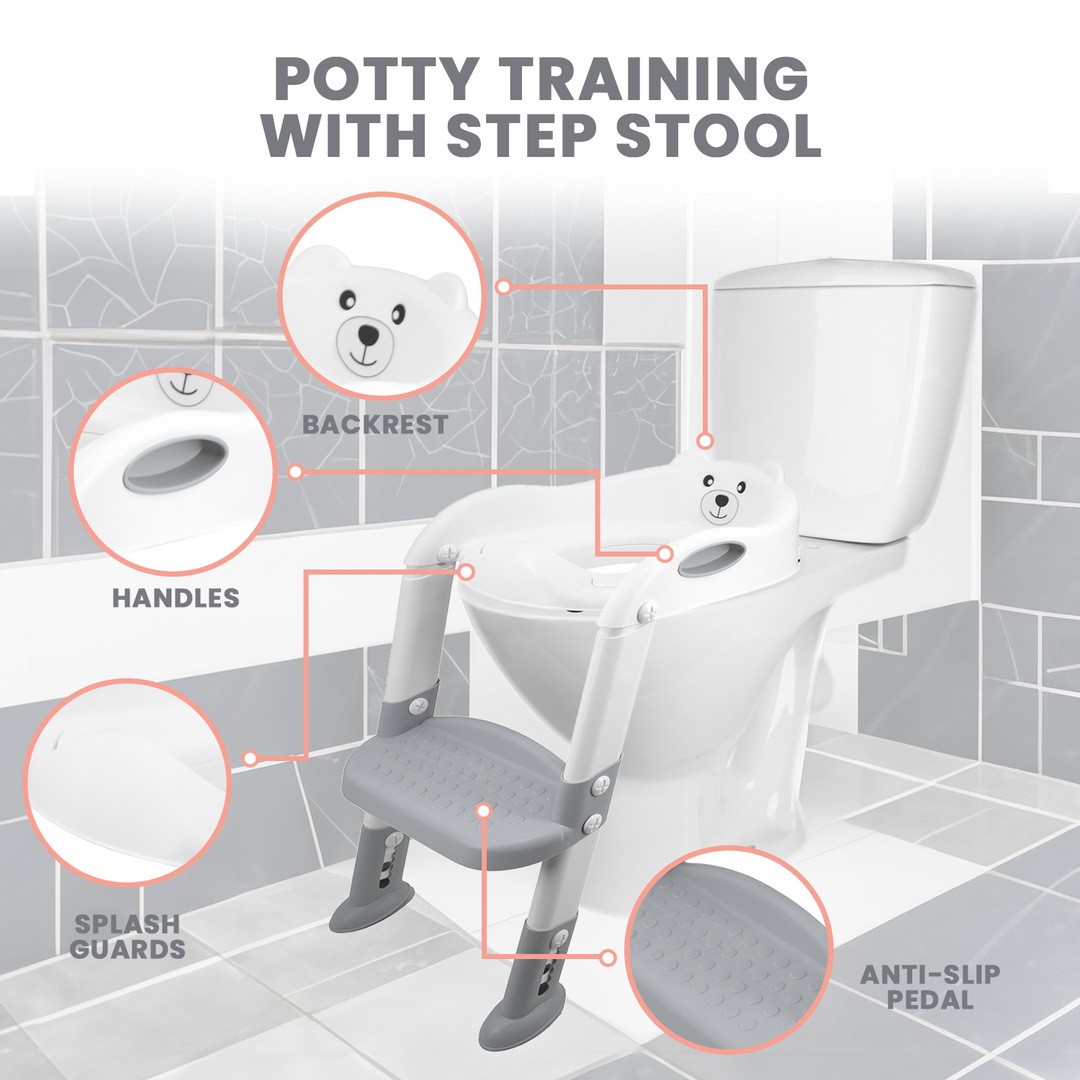 POTTY TRAINING WITH STEP STOOL

BACKREST

HANDLES

SPLASH GUARDS

ANTI-SLIP PEDAL