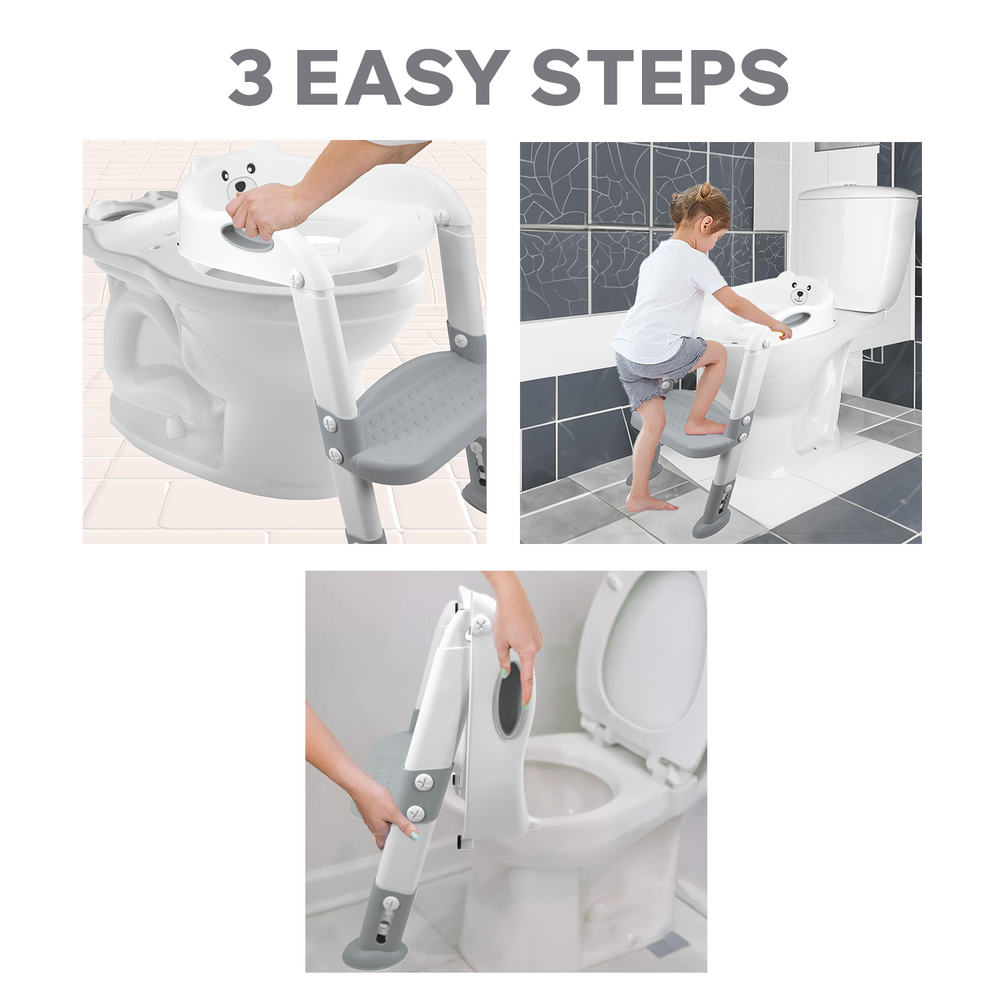 3 EASY STEPS