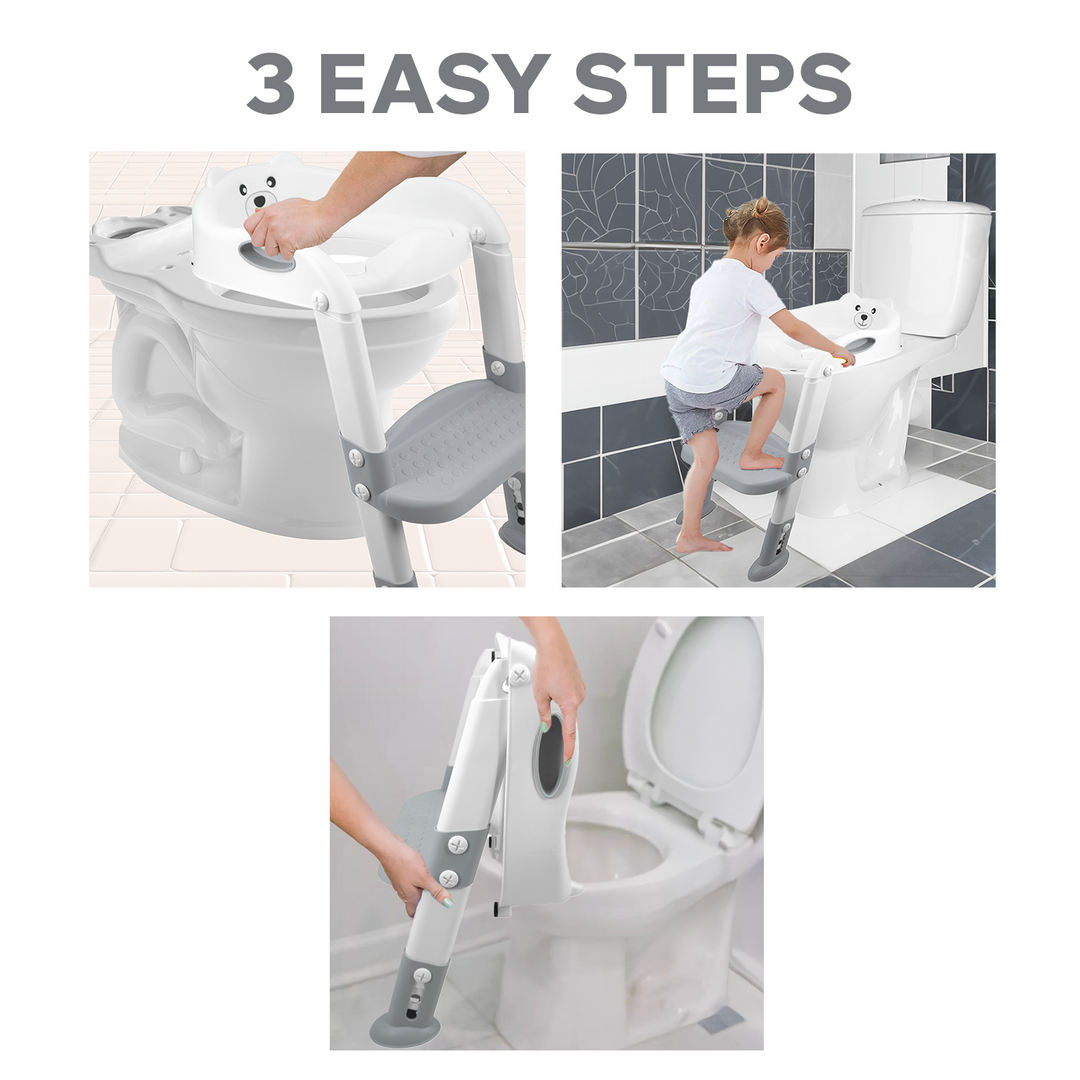 3 EASY STEPS