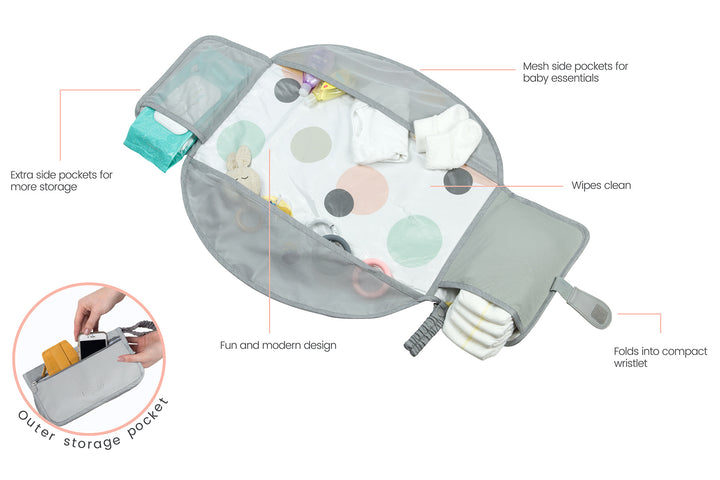 Mesh side pockets for baby essentials

Extra side pockets for more storage

Wipes clean

Fun and modern design

Folds into compact wristlet

Outer storage pocket