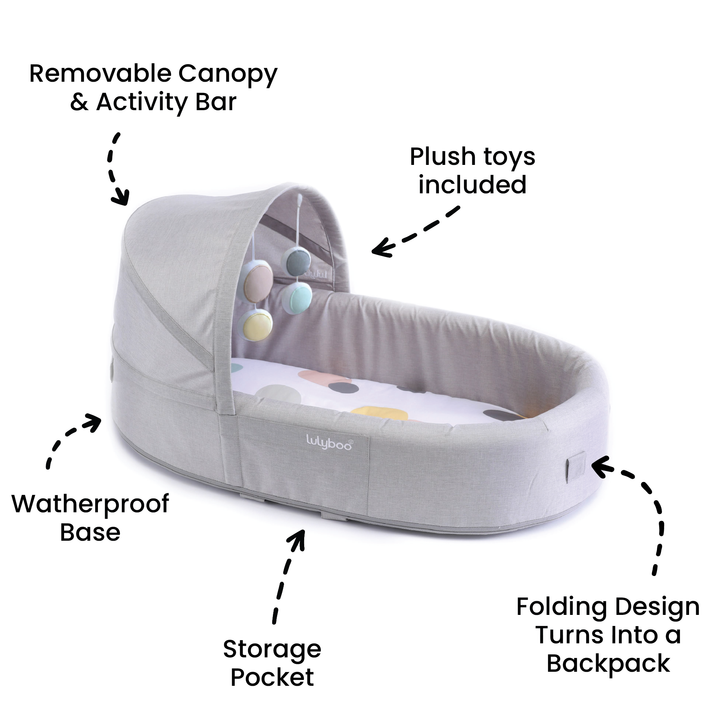 Removable Canopy & Activity Bar

Plush toys included

lulyboo

Watherproof Base

Storage Pocket

Folding Design Turns Into a Backpack