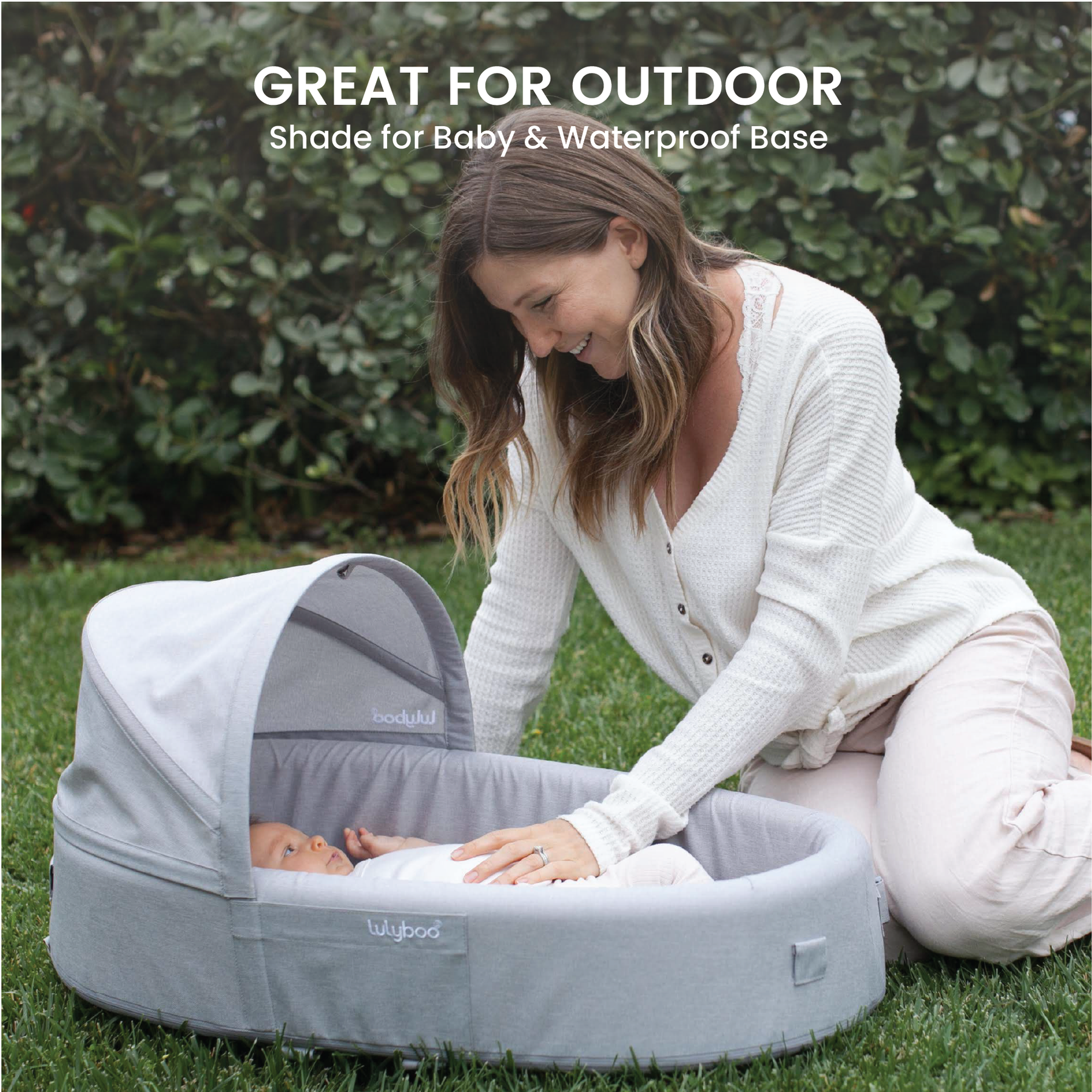 GREAT FOR OUTDOOR
Shade for Baby & Waterproof Base

lulyboo

lulyboo