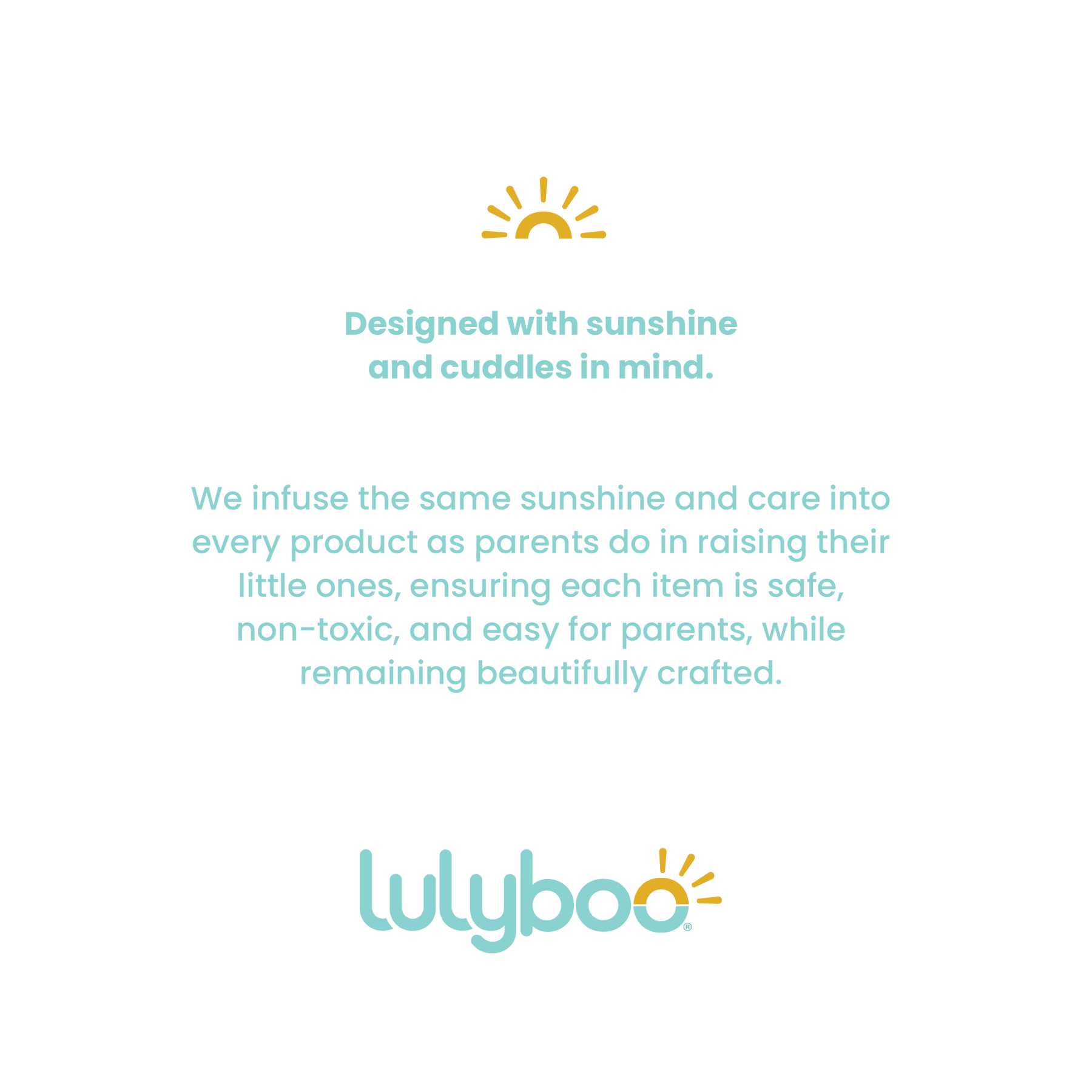 Designed with sunshine and cuddles in mind.

We infuse the same sunshine and care into every product as parents do in raising their little ones, ensuring each item is safe, non-toxic, and easy for parents, while remaining beautifully crafted.

lulyboo®