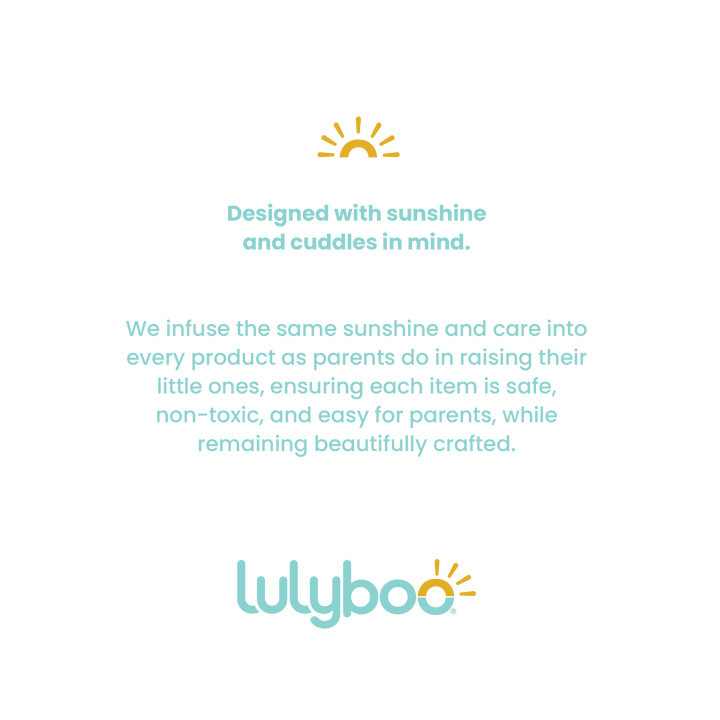 Designed with sunshine and cuddles in mind.

We infuse the same sunshine and care into every product as parents do in raising their little ones, ensuring each item is safe, non-toxic, and easy for parents, while remaining beautifully crafted.

lulyboo®