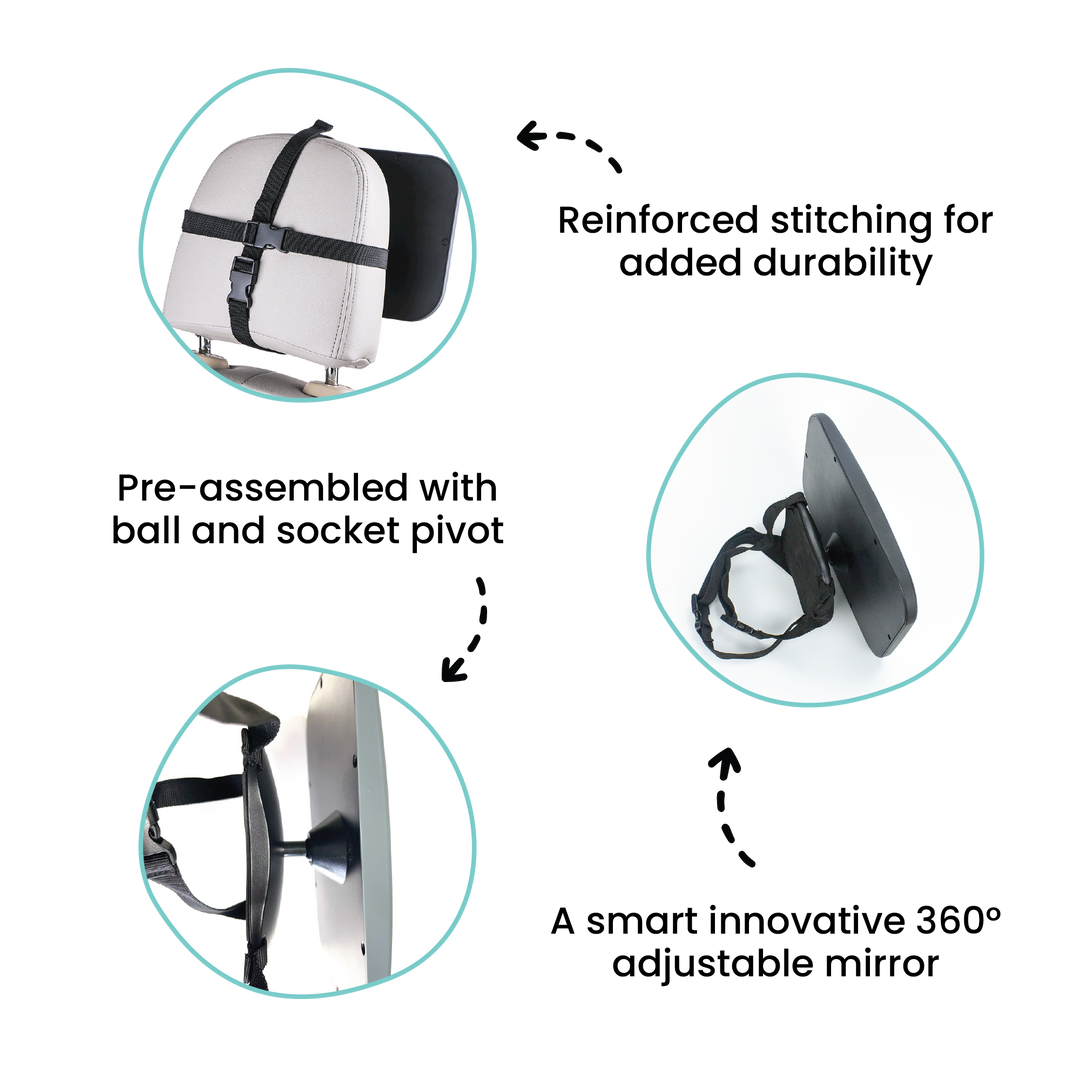 Reinforced stitching for added durability

Pre-assembled with ball and socket pivot

A smart innovative 360º adjustable mirror