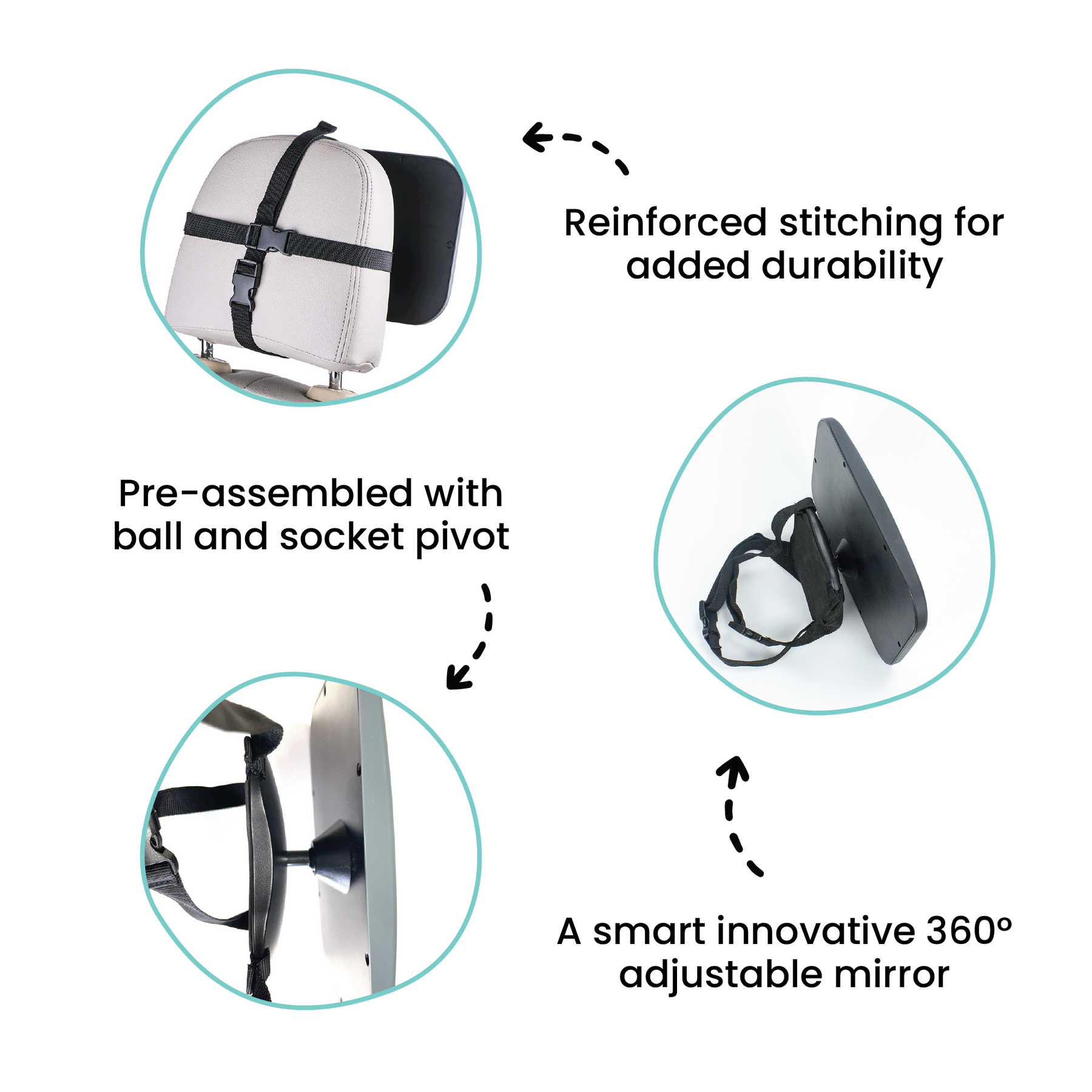 Reinforced stitching for added durability

Pre-assembled with ball and socket pivot

A smart innovative 360° adjustable mirror