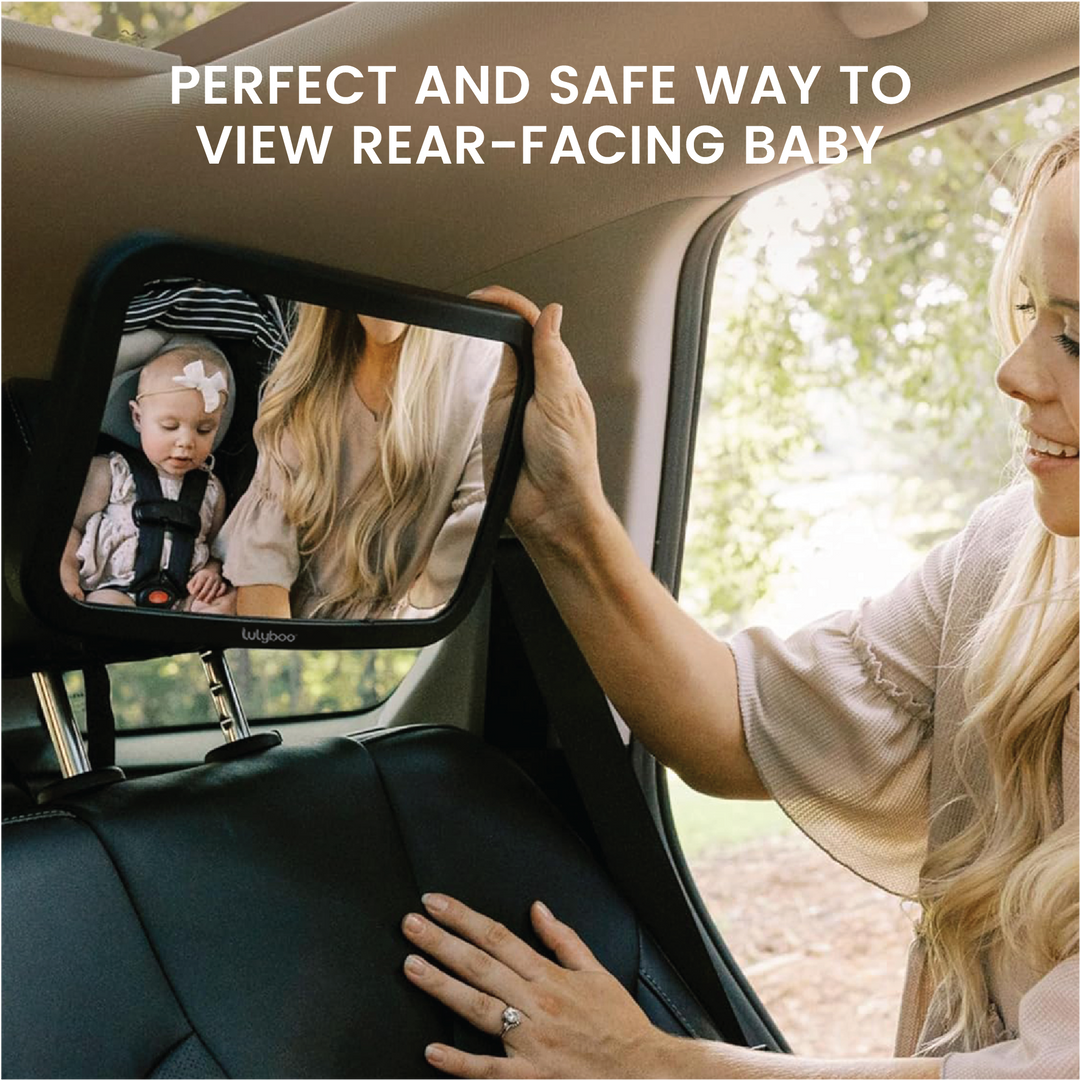 PERFECT AND SAFE WAY TO VIEW REAR-FACING BABY

lulyboo