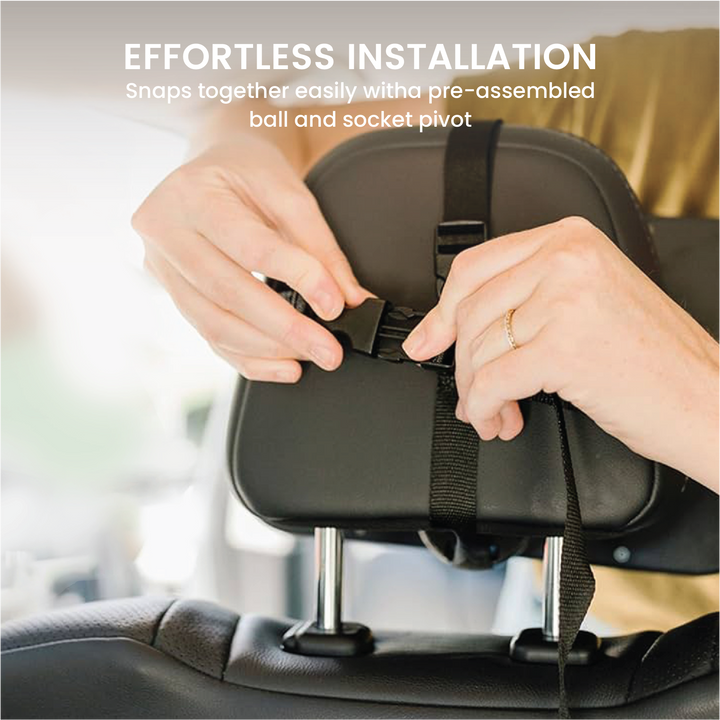 EFFORTLESS INSTALLATION
Snaps together easily witha pre-assembled ball and socket pivot