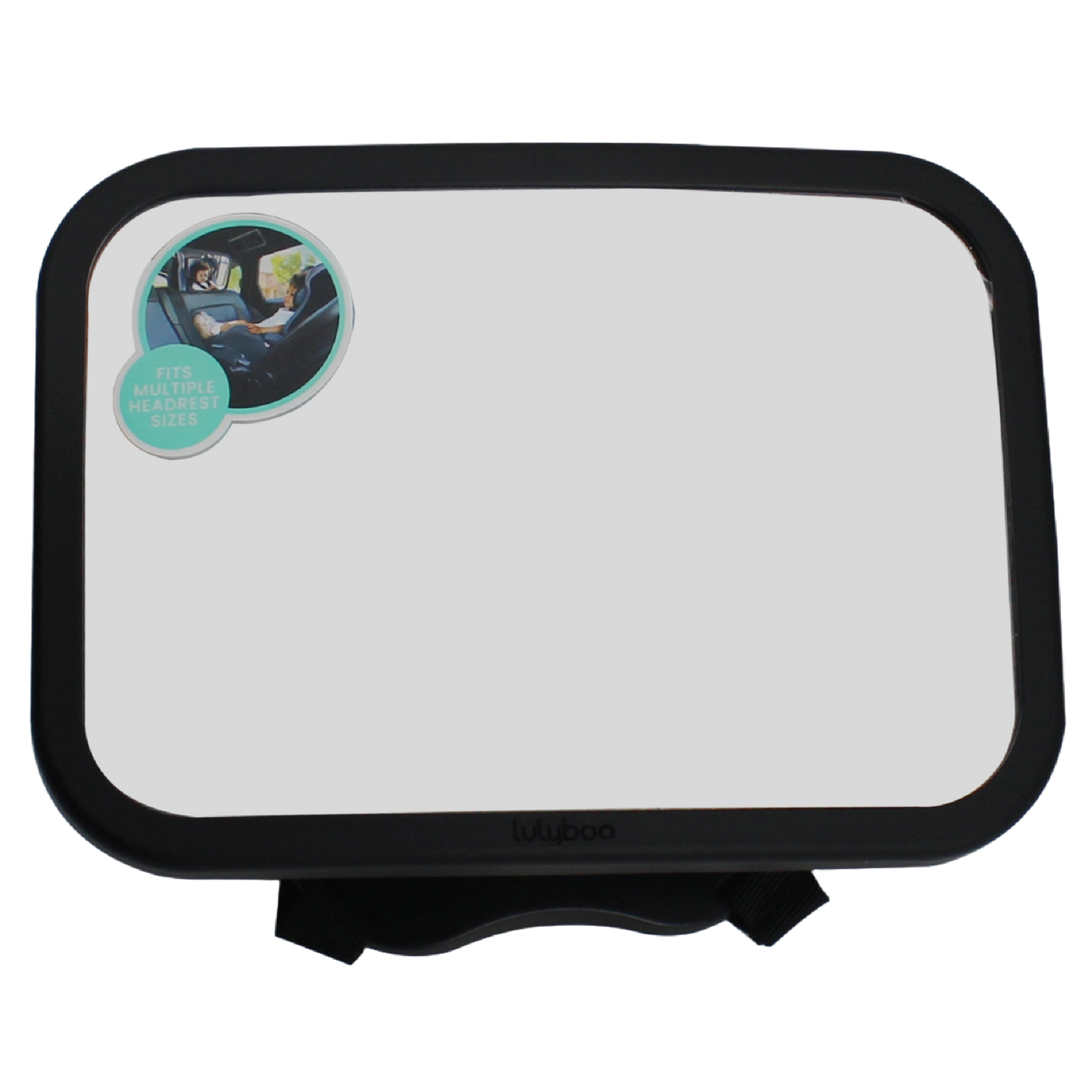 FITS MULTIPLE HEADREST SIZES

lulyboo