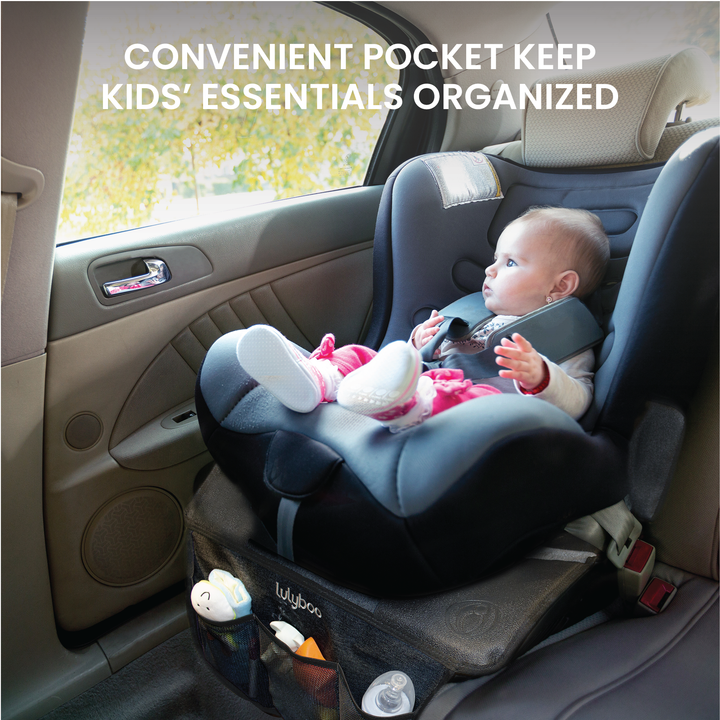 CONVENIENT POCKET KEEP KIDS' ESSENTIALS ORGANIZED

lulyboo