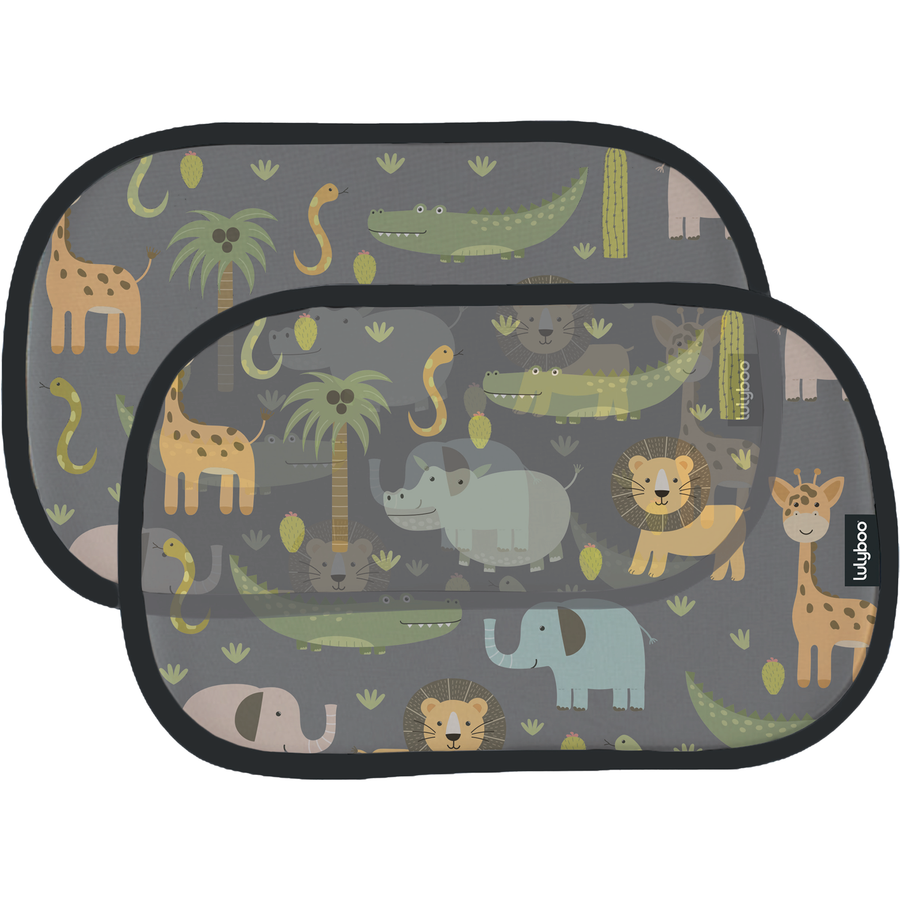 lulyboo

lulyboo