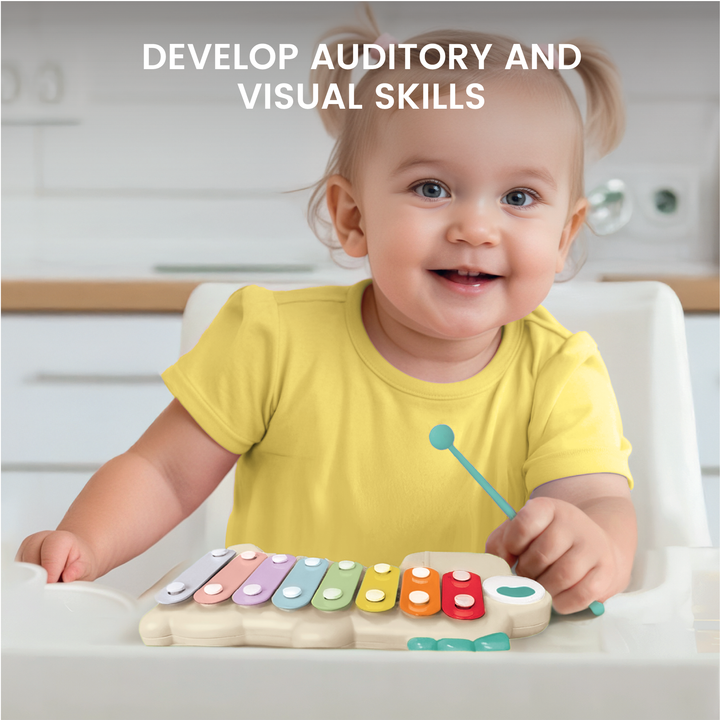 DEVELOP AUDITORY AND VISUAL SKILLS