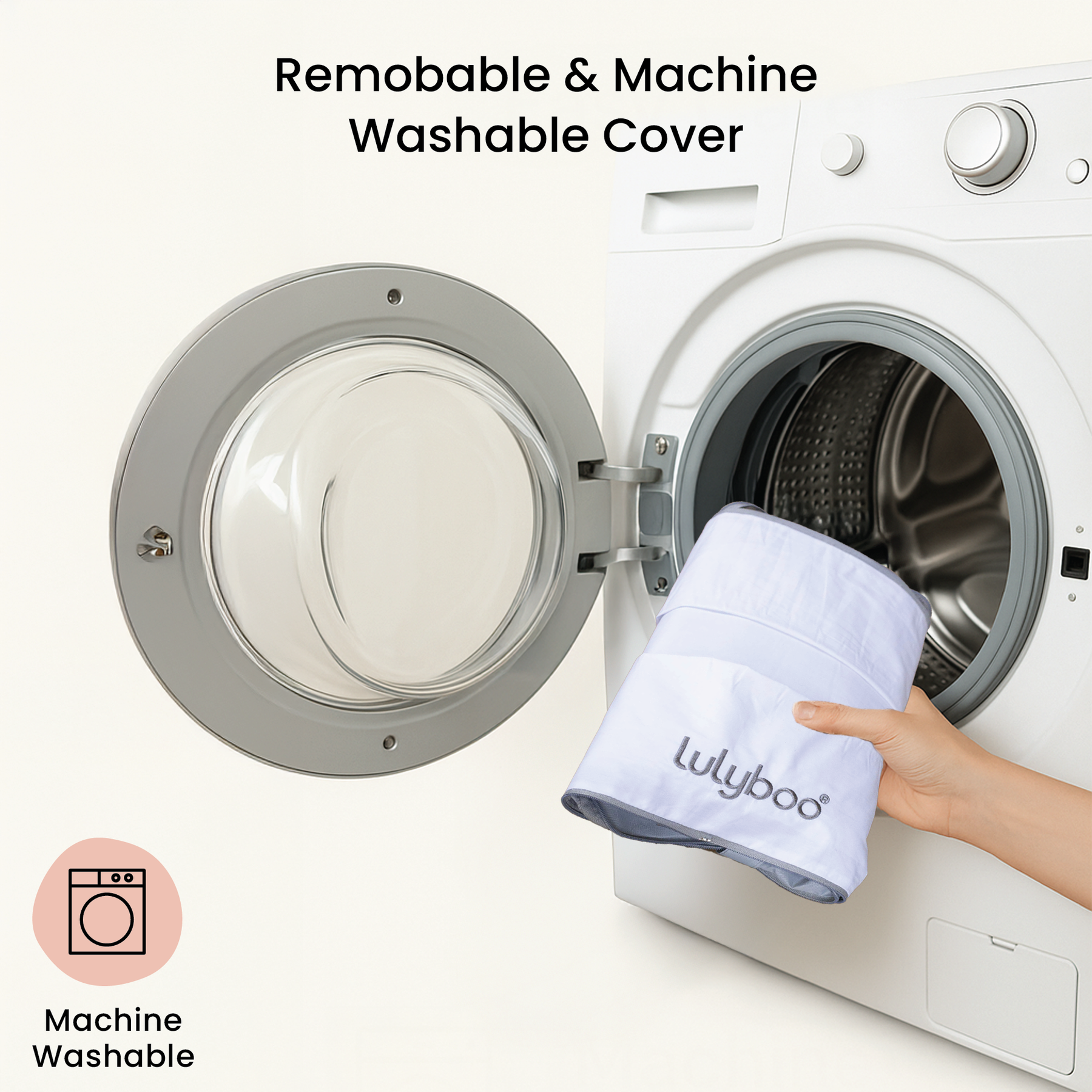 Remobable & Machine Washable Cover

lulyboo®

Machine Washable