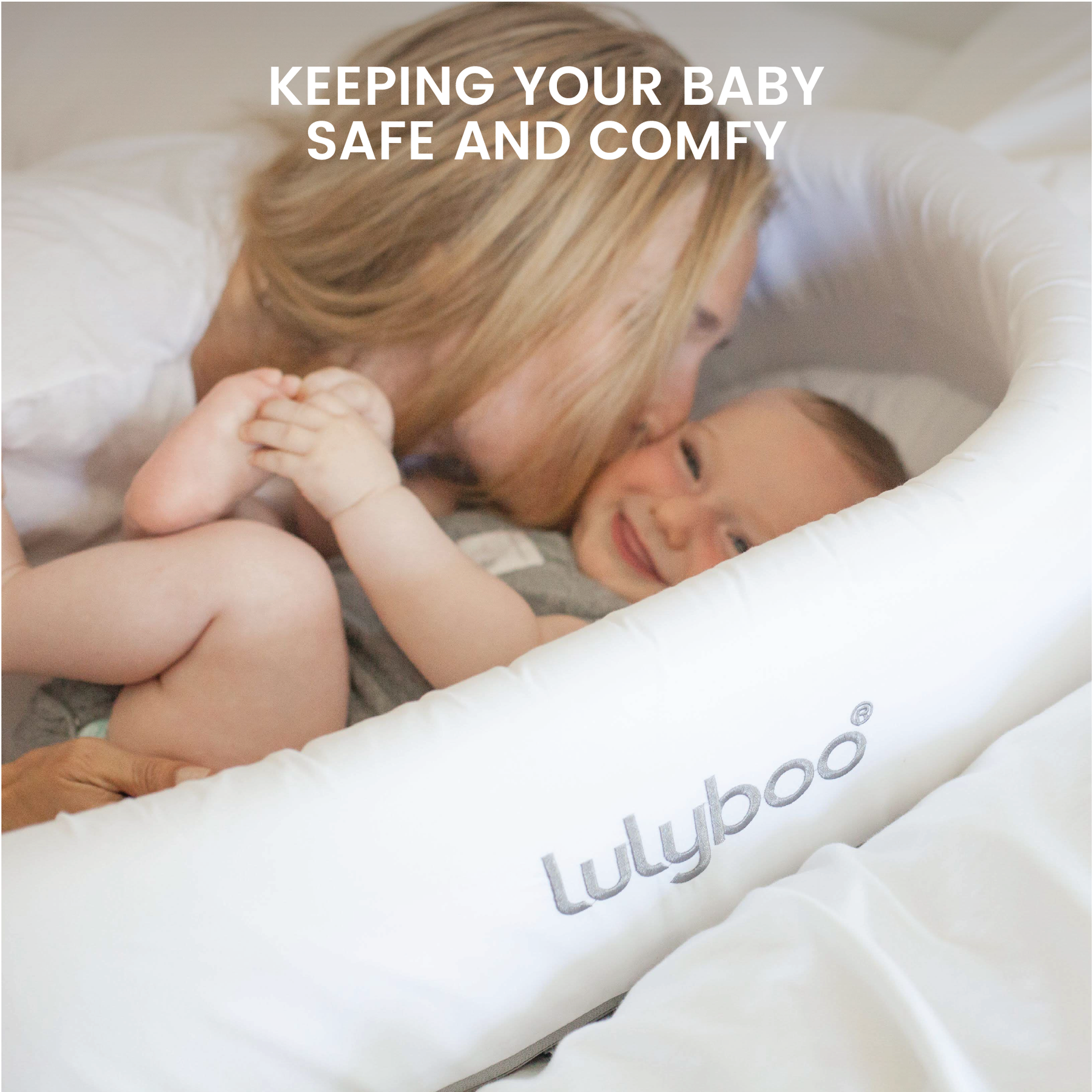 KEEPING YOUR BABY
SAFE AND COMFY

lulyboo®