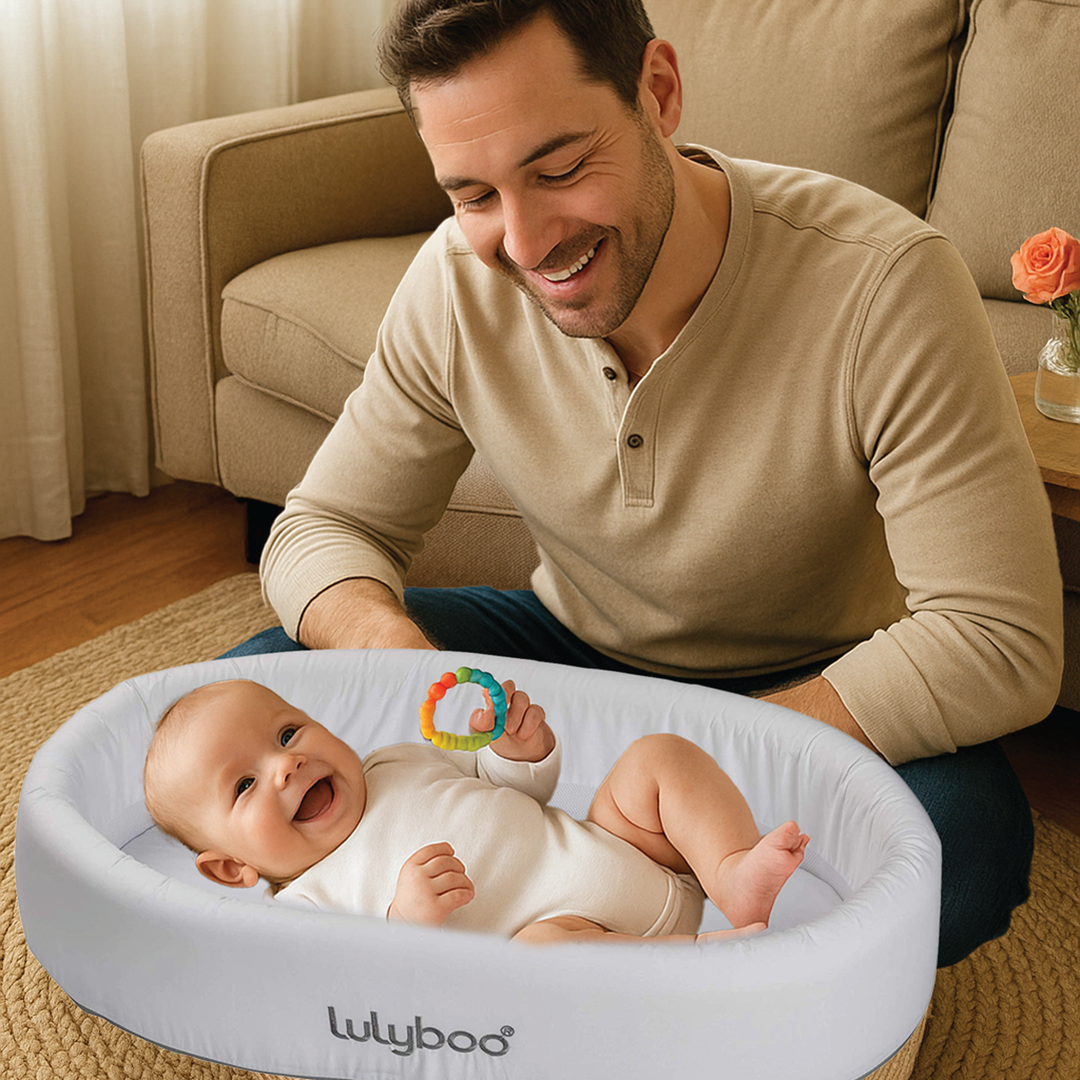 lulyboo®