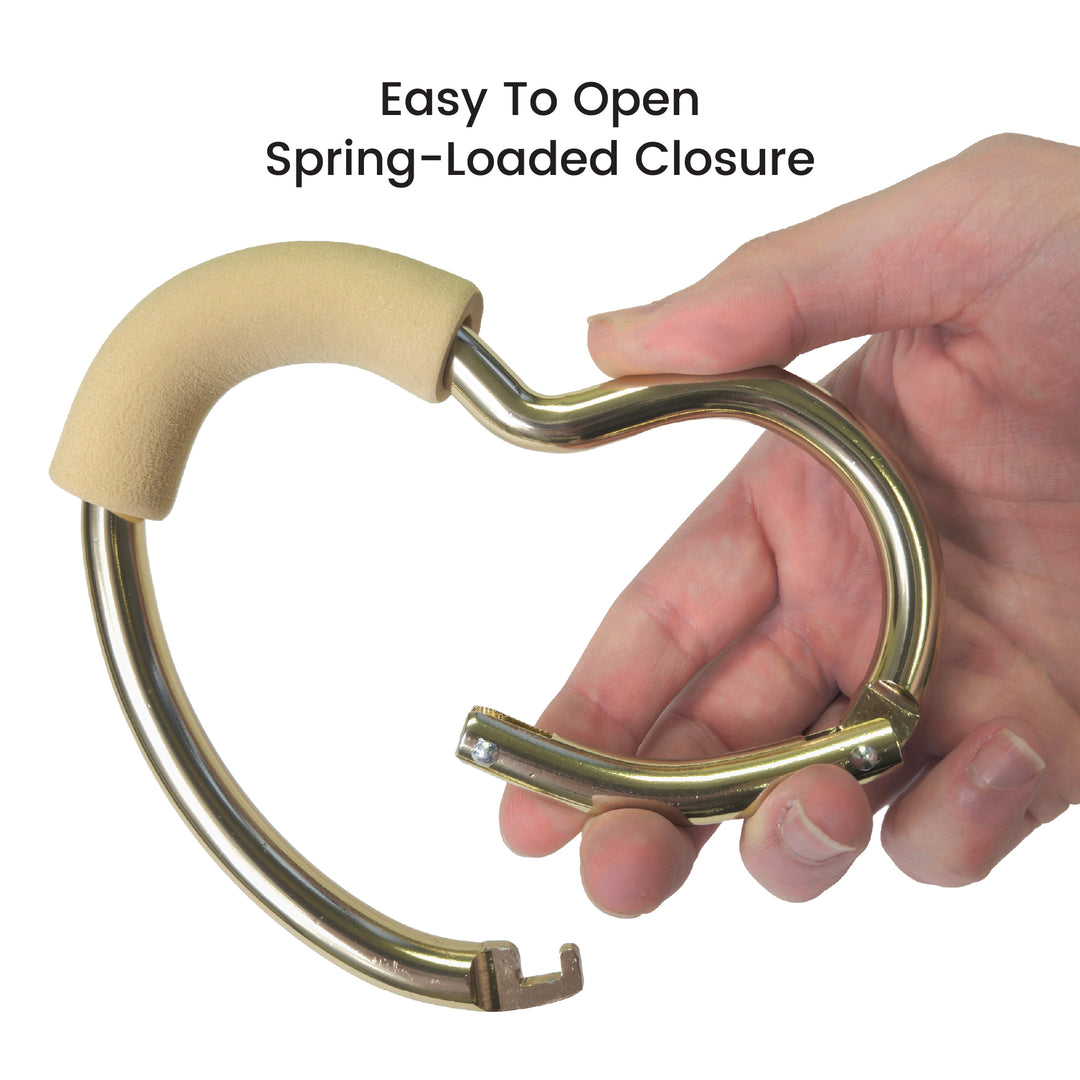 Easy To Open
Spring-Loaded Closure