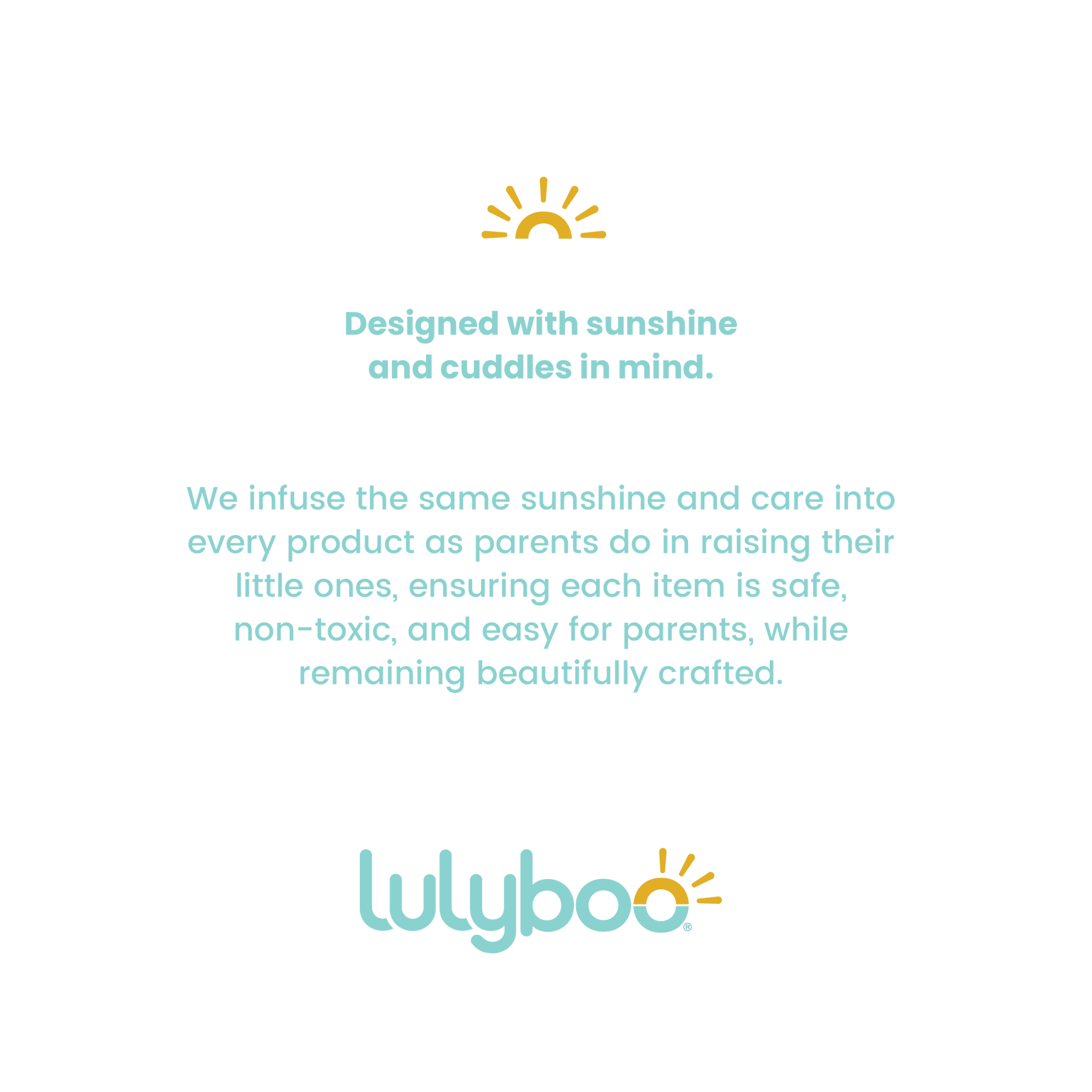 Designed with sunshine and cuddles in mind.

We infuse the same sunshine and care into every product as parents do in raising their little ones, ensuring each item is safe, non-toxic, and easy for parents, while remaining beautifully crafted.

lulyboo®