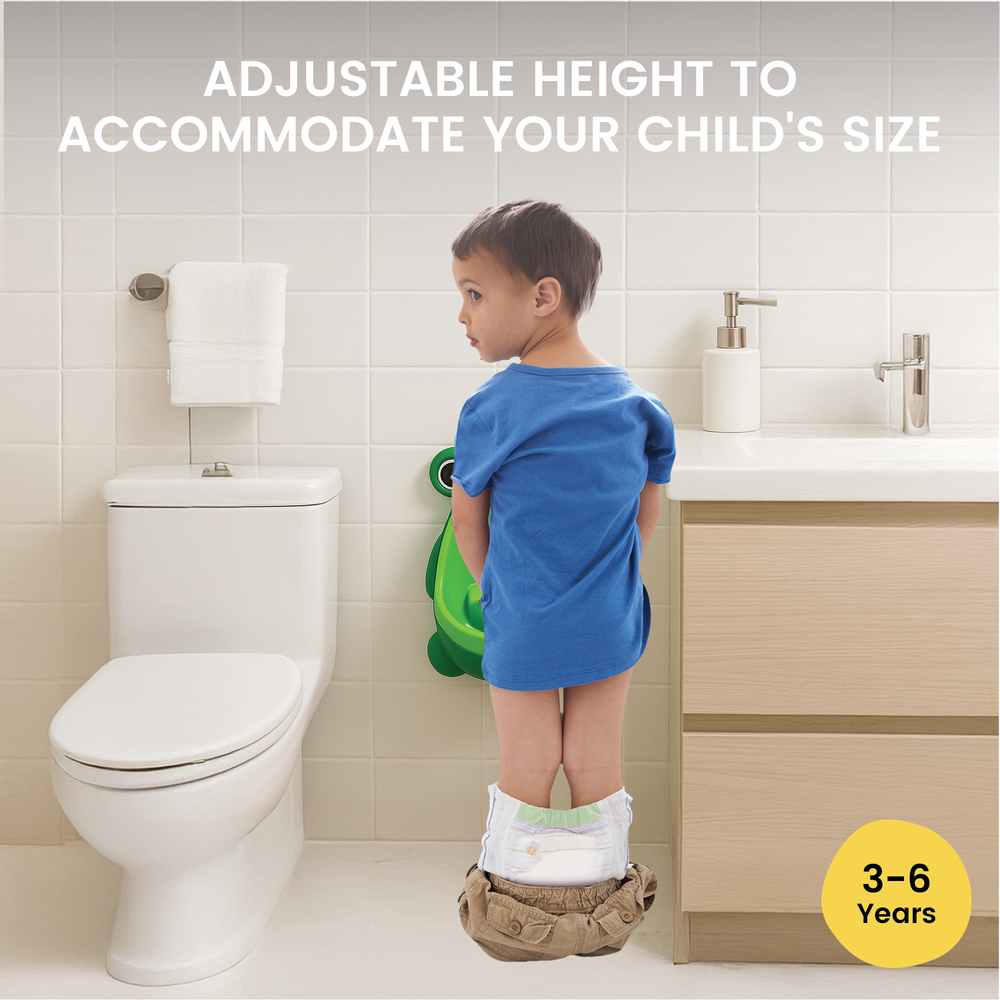 ADJUSTABLE HEIGHT TO ACCOMMODATE YOUR CHILD'S SIZE

3-6 Years