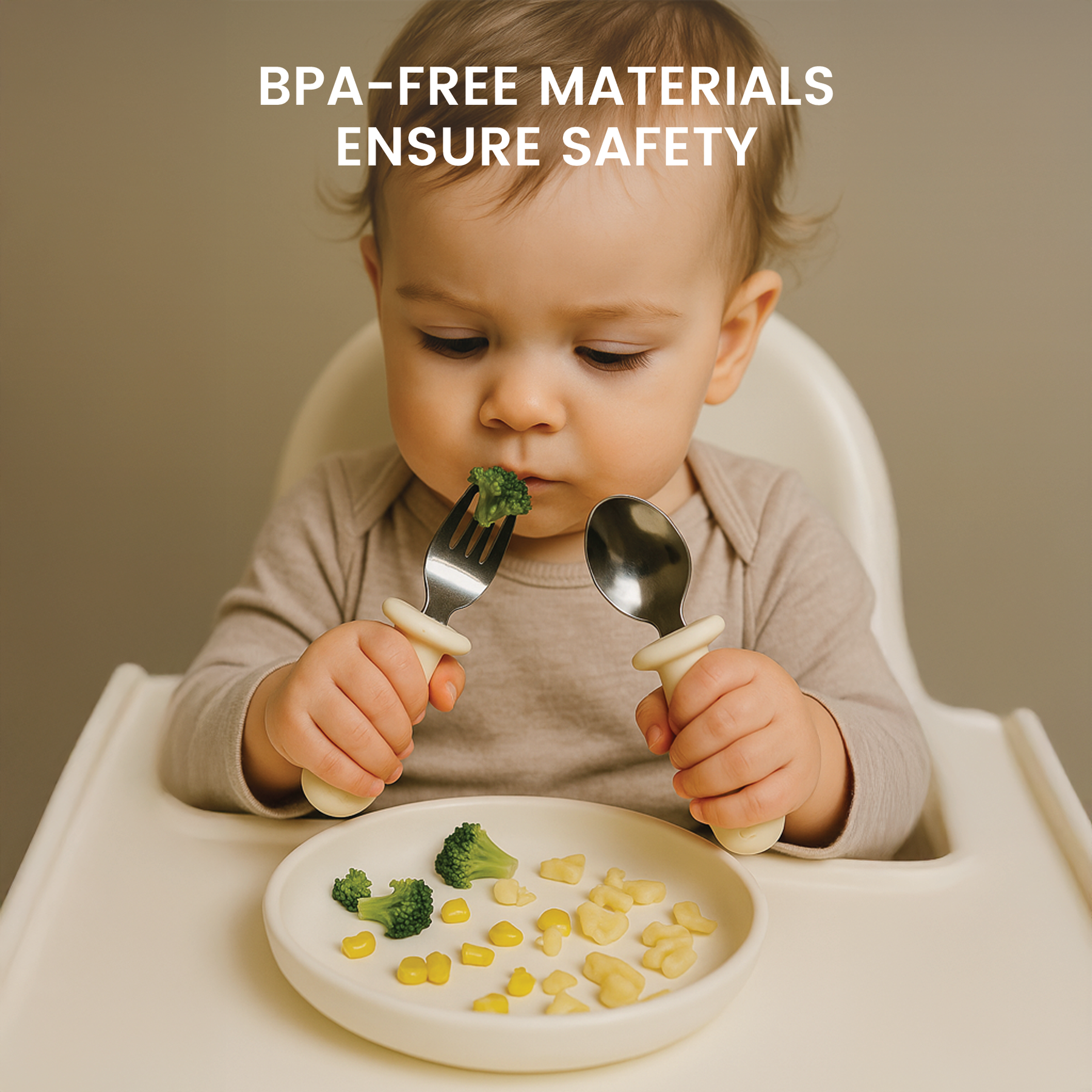 BPA-FREE MATERIALS ENSURE SAFETY