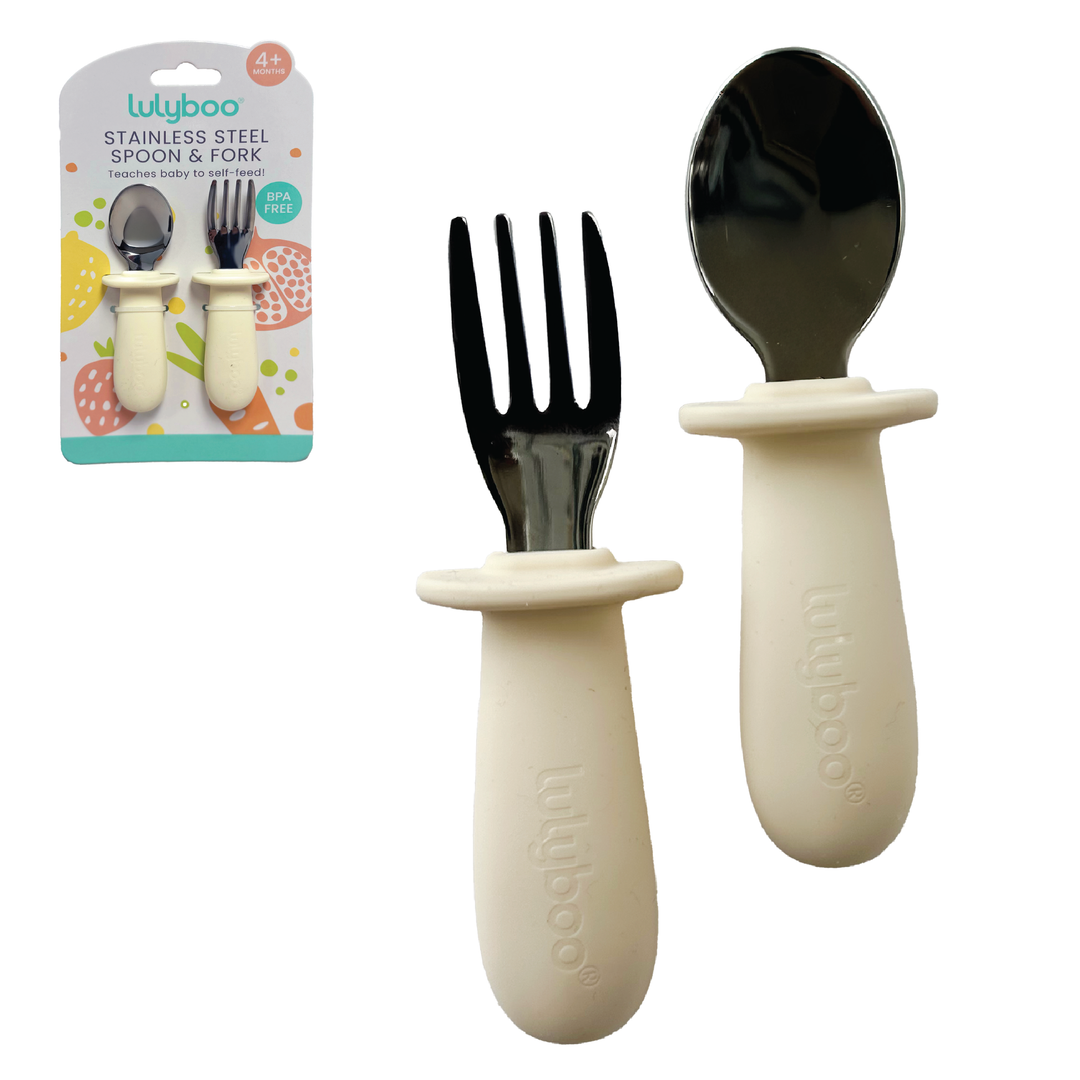 4+ MONTHS

lulyboo®

STAINLESS STEEL SPOON & FORK

Teaches baby to self-feed!

BPA FREE

lulyboo®

lulyboo®