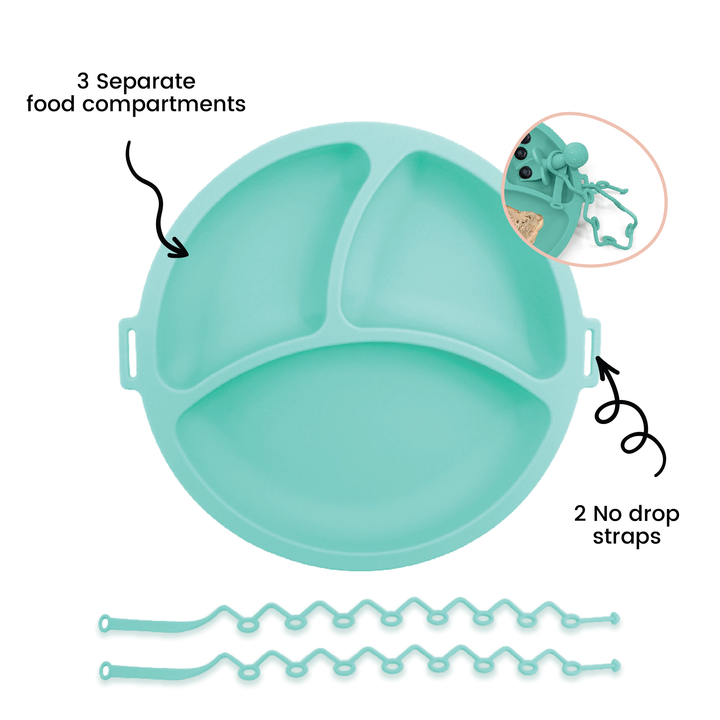 3 Separate
food compartments

2 No drop
straps