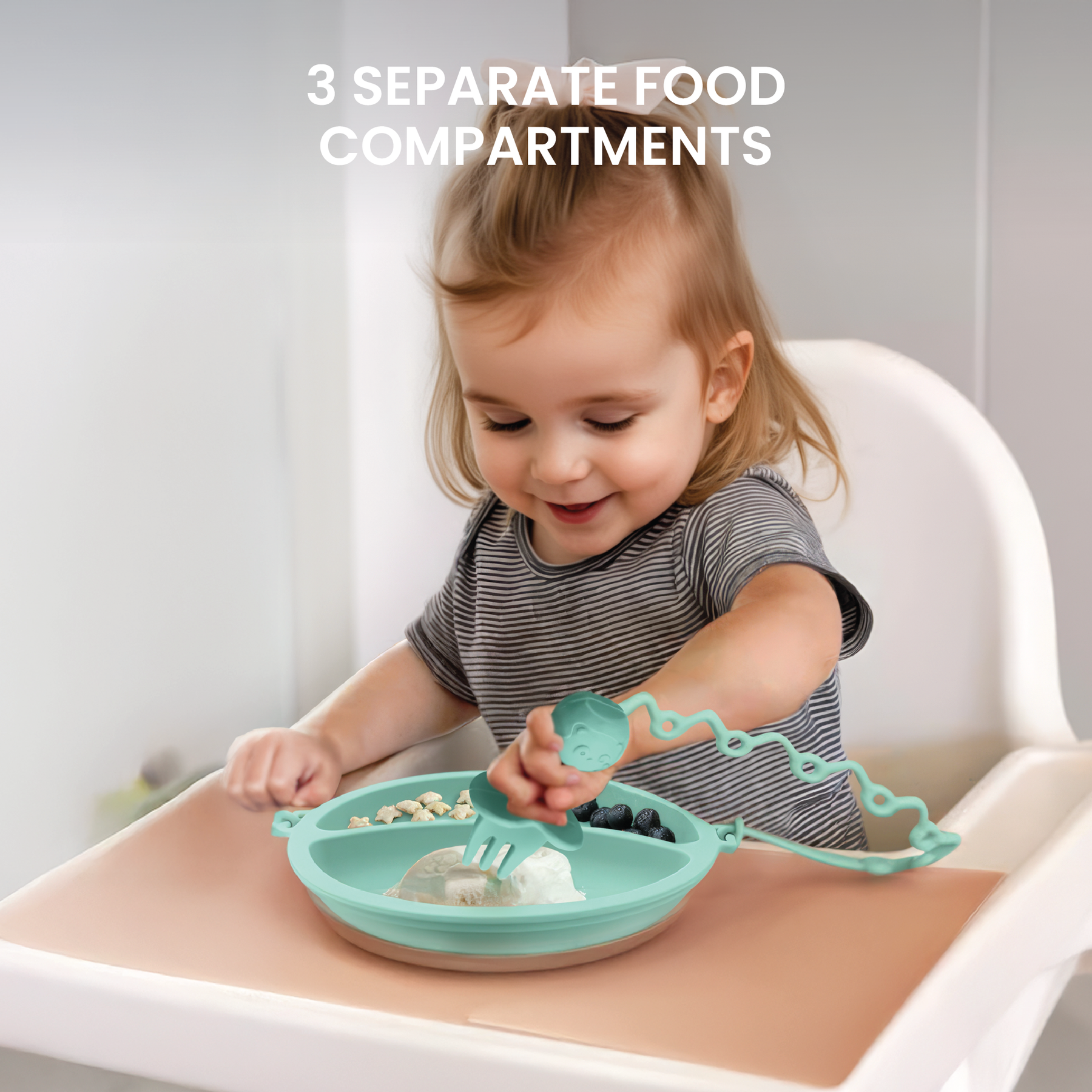 3 SEPARATE FOOD COMPARTMENTS